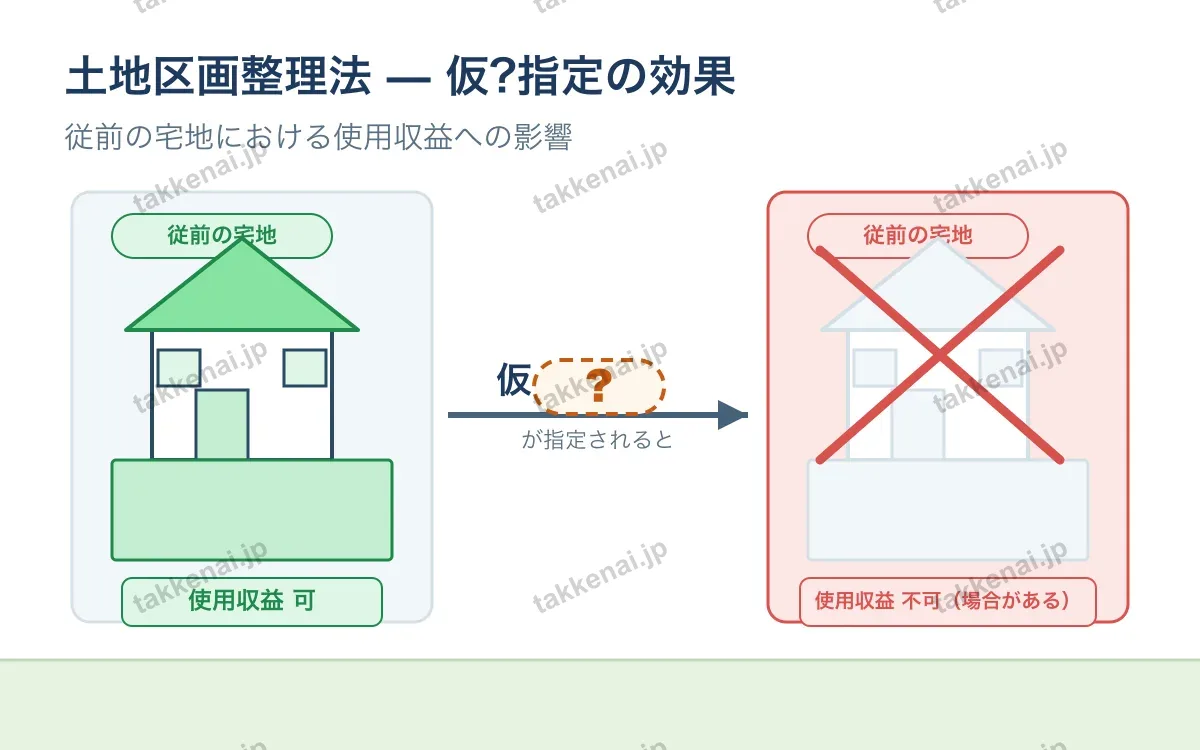 土地区画整理法 — 仮?指定の効果

従前の宅地における使用収益への影響

従前の宅地

使用収益 可

仮 ?

が指定されると

従前の宅地

使用収益 不可（場合がある）

takkenai.jp