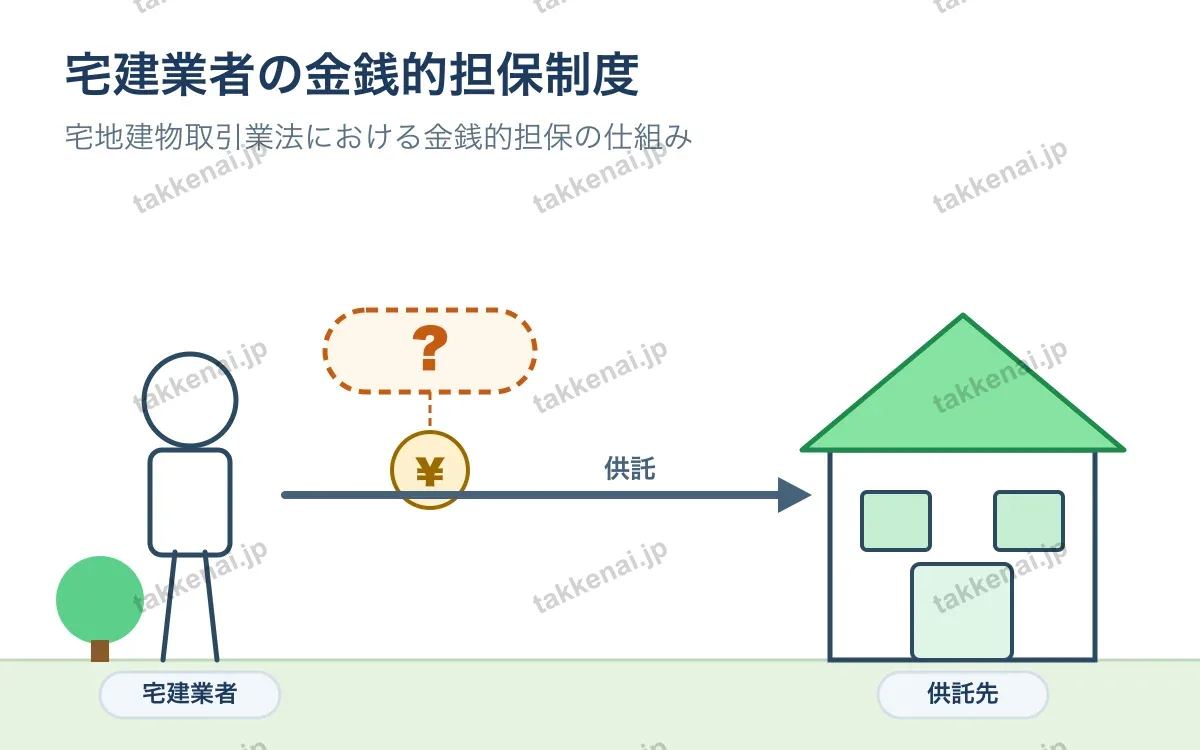 宅建業者の金銭的担保制度

宅地建物取引業法における金銭的担保の仕組み

?

¥

供託

宅建業者

供託先

takkenai.jp