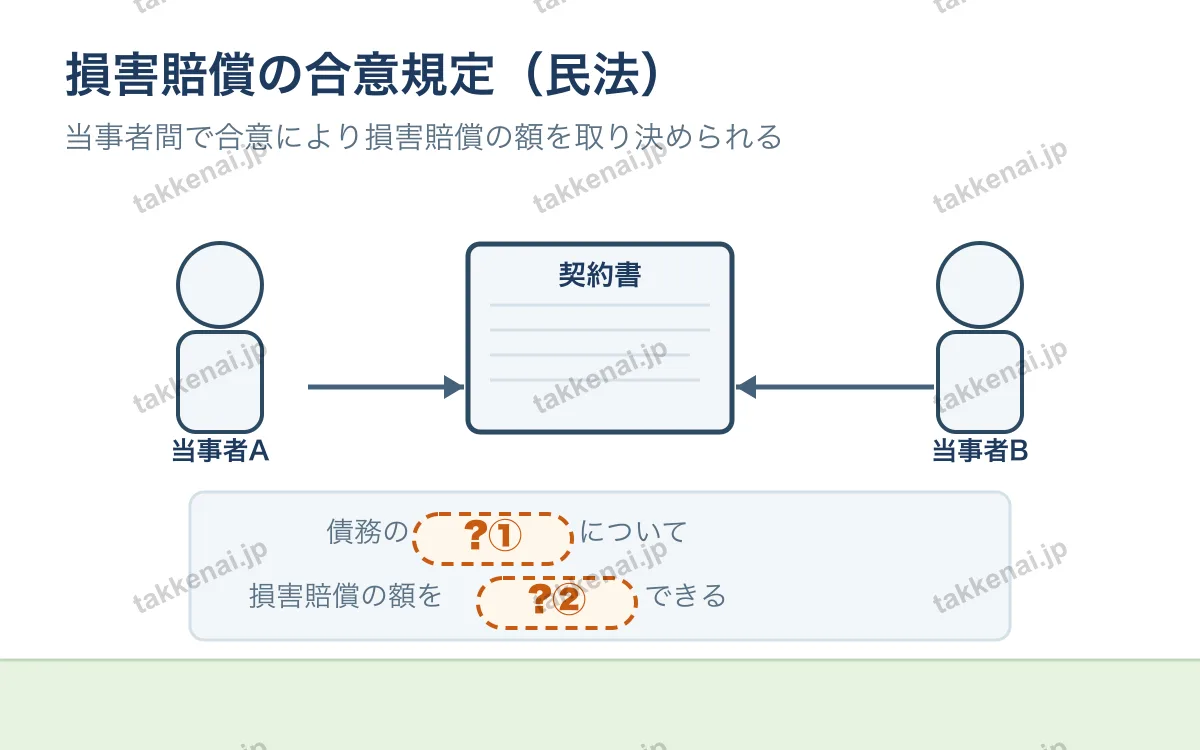 損害賠償の合意規定（民法）

当事者間で合意により損害賠償の額を取り決められる

契約書

当事者A

当事者B

債務の ?① について

損害賠償の額を ?② できる

takkenai.jp