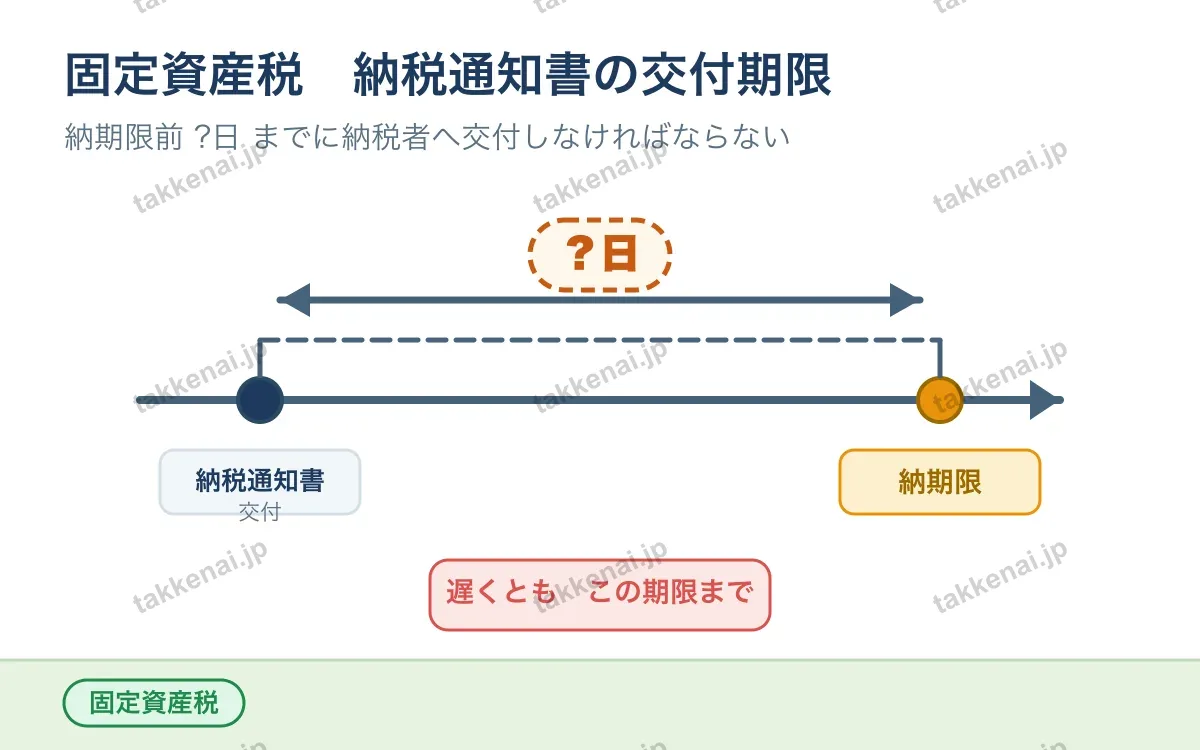 固定資産税　納税通知書の交付期限

納期限前 ?日 までに納税者へ交付しなければならない

?日

納税通知書
交付

納期限

遅くとも この期限まで

固定資産税

takkenai.jp