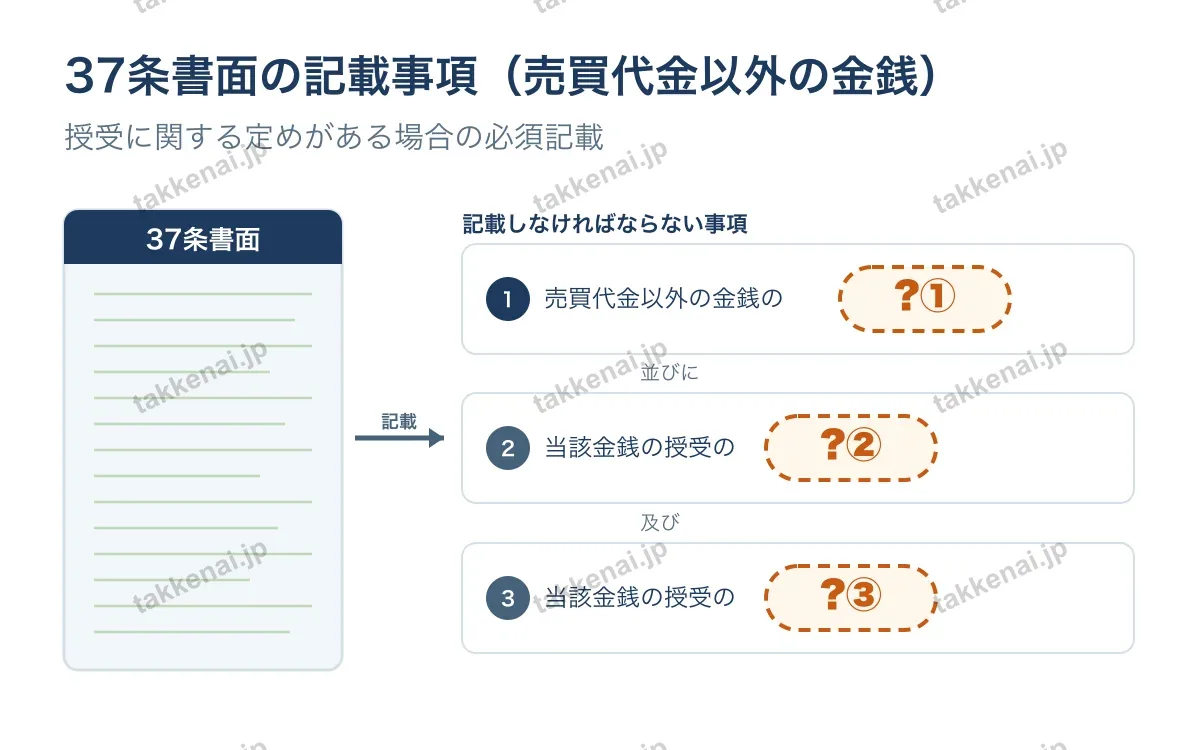 37条書面の記載事項（売買代金以外の金銭）

授受に関する定めがある場合の必須記載

37条書面

記載

記載しなければならない事項

1 売買代金以外の金銭の ？①

並びに

2 当該金銭の授受の ？②

及び

3 当該金銭の授受の ？③

takkenai.jp