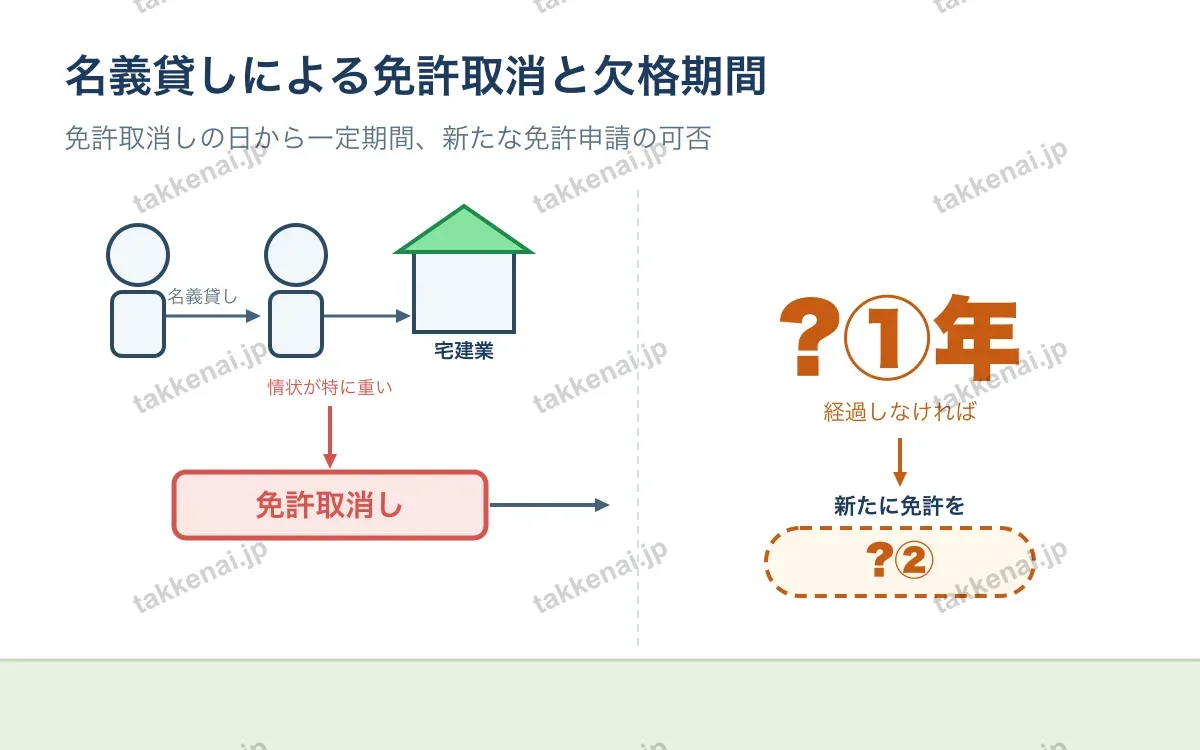 名義貸しによる免許取消と欠格期間

免許取消しの日から一定期間、新たな免許申請の可否

名義貸し

宅建業

情状が特に重い

免許取消し

?①年

経過しなければ

新たに免許を

?②

takkenai.jp