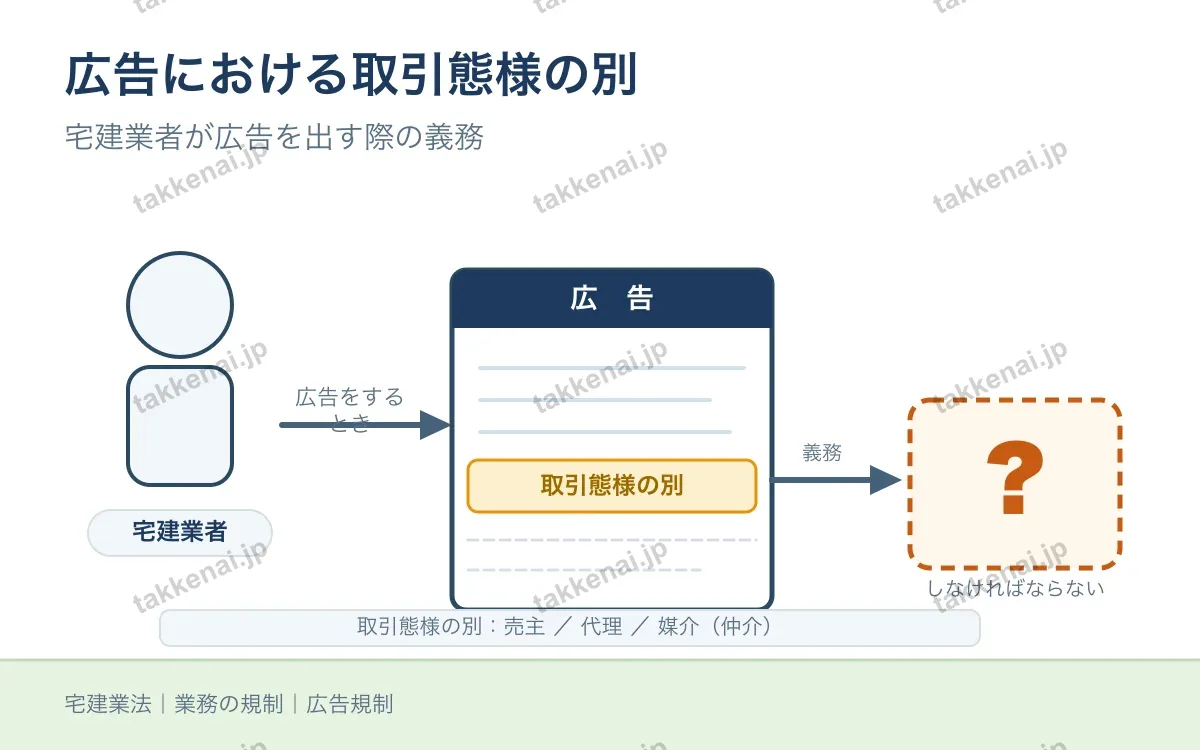 広告における取引態様の別

宅建業者が広告を出す際の義務

宅建業者

広告をするとき

広　告

取引態様の別

義務

?

しなければならない

取引態様の別：売主 ／ 代理 ／ 媒介（仲介）

宅建業法｜業務の規制｜広告規制

takkenai.jp