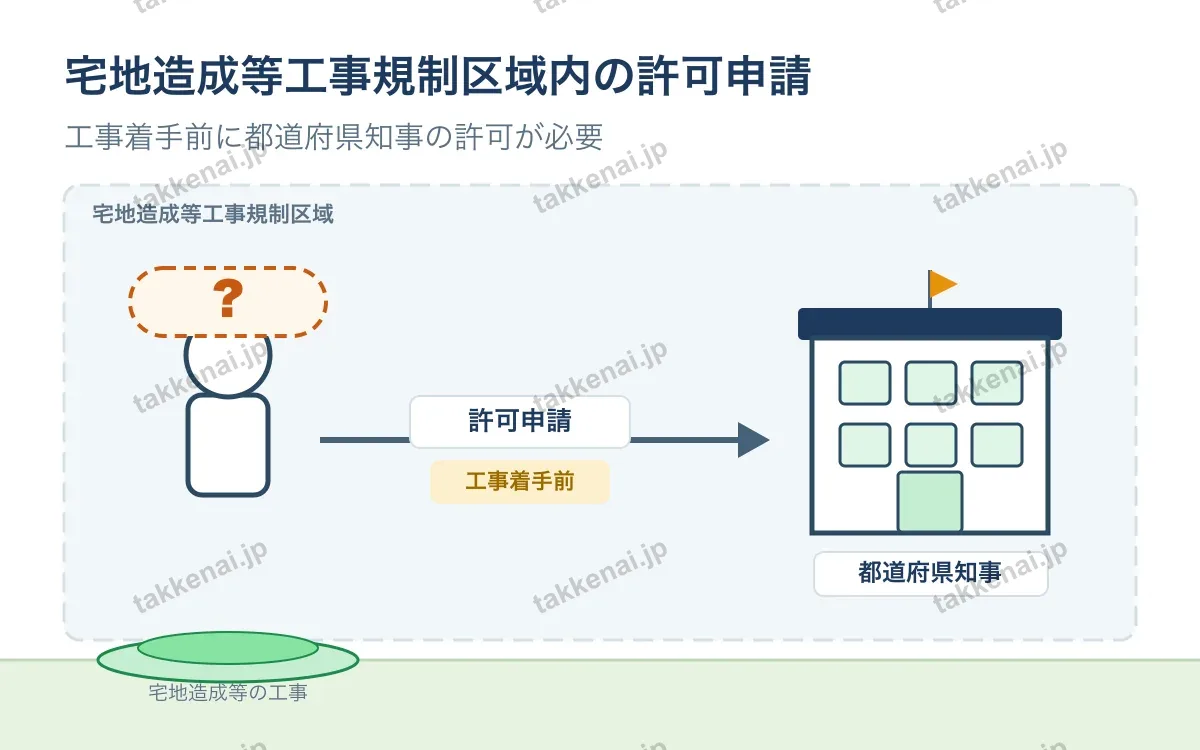 宅地造成等工事規制区域内の許可申請

工事着手前に都道府県知事の許可が必要

宅地造成等工事規制区域

?

許可申請

工事着手前

都道府県知事

宅地造成等の工事

takkenai.jp