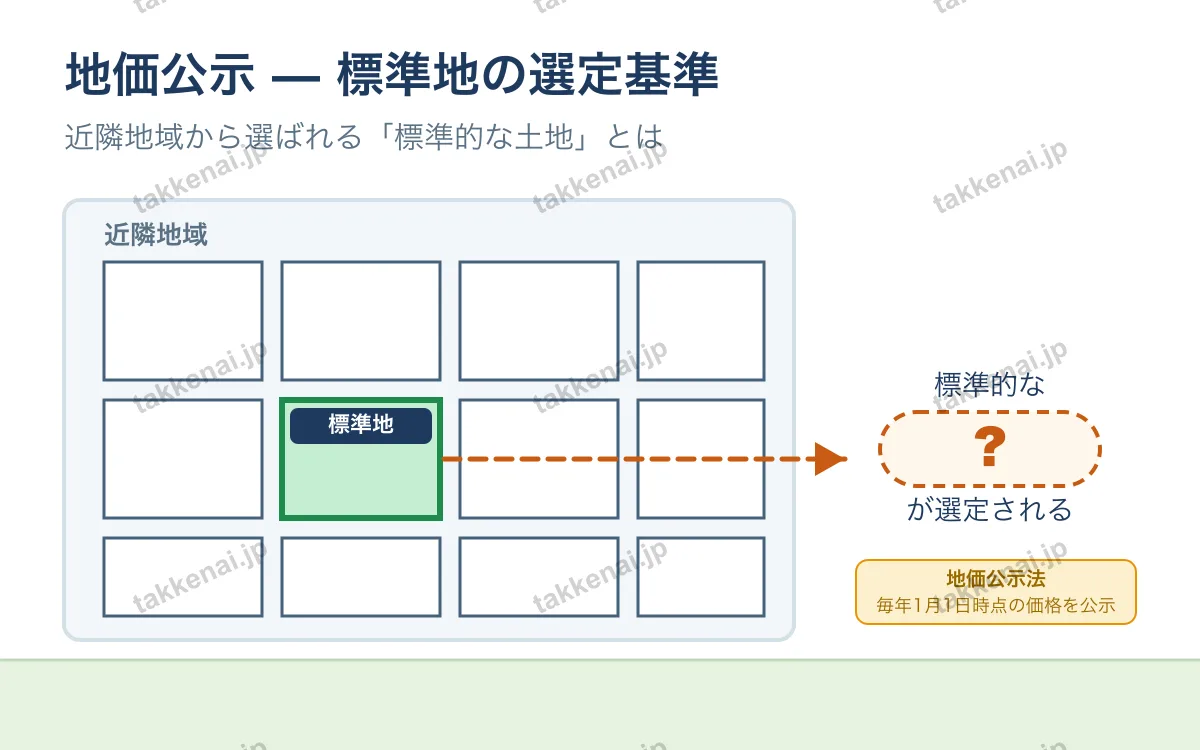 地価公示 — 標準地の選定基準

近隣地域から選ばれる「標準的な土地」とは

近隣地域

標準地

標準的な

?

が選定される

地価公示法
毎年1月1日時点の価格を公示

takkenai.jp