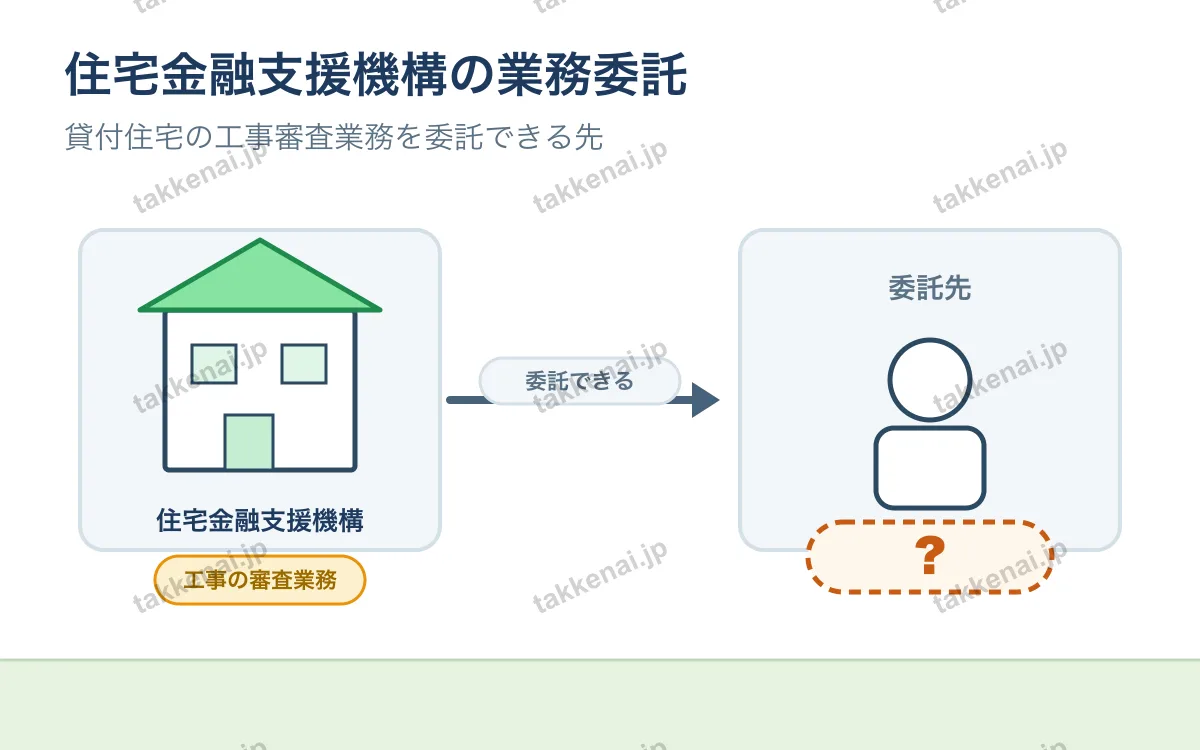 住宅金融支援機構の業務委託

貸付住宅の工事審査業務を委託できる先

住宅金融支援機構

工事の審査業務

委託できる

委託先

?

takkenai.jp