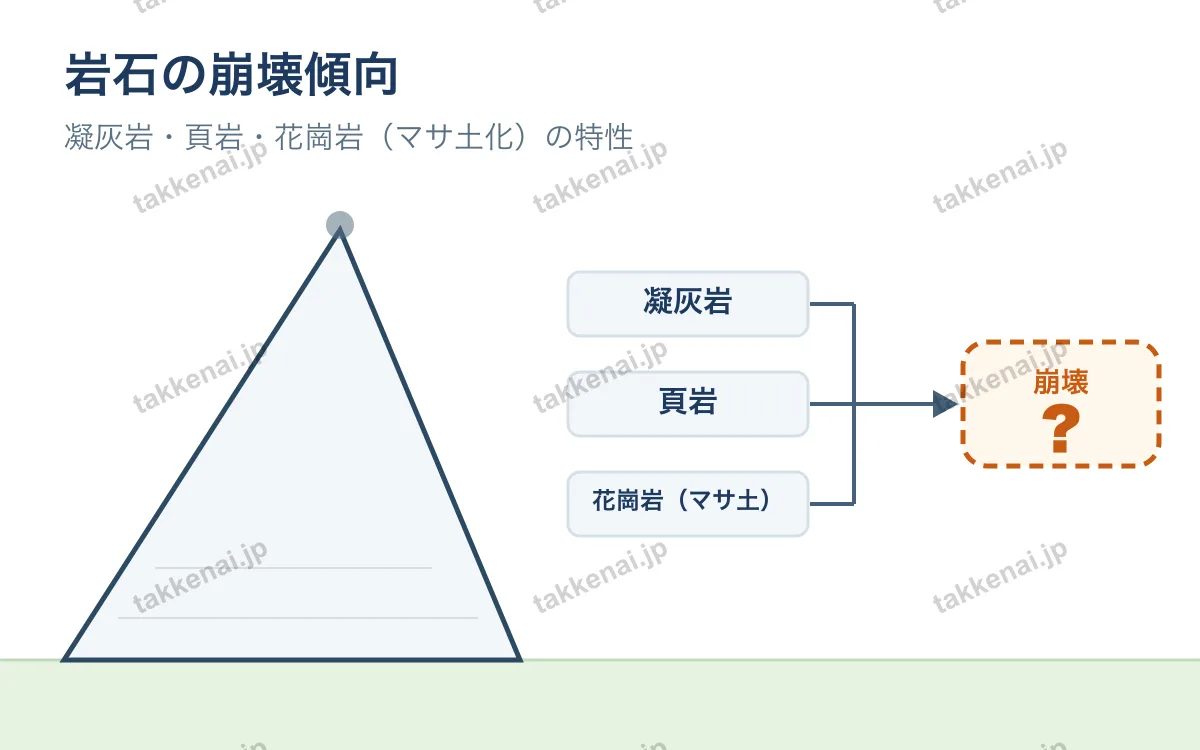 岩石の崩壊傾向

凝灰岩・頁岩・花崗岩（マサ土化）の特性

凝灰岩

頁岩

花崗岩（マサ土）

崩壊
?

takkenai.jp