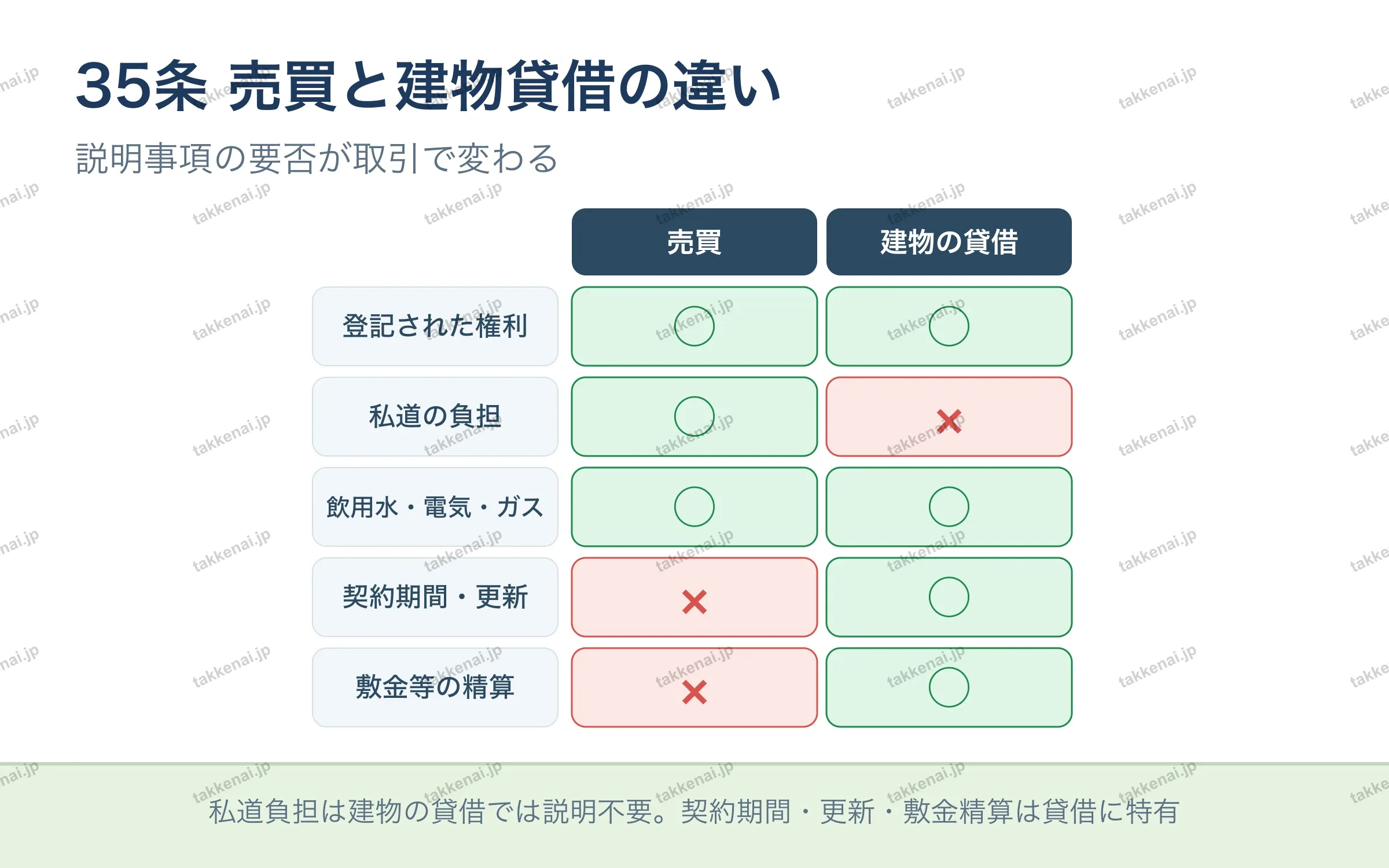 35条 売買と建物貸借の違い

説明事項の要否が取引で変わる

| | 売買 | 建物の貸借 |
|---|---|---|
| 登記された権利 | ○ | ○ |
| 私道の負担 | ○ | × |
| 飲用水・電気・ガス | ○ | ○ |
| 契約期間・更新 | × | ○ |
| 敷金等の精算 | × | ○ |

私道負担は建物の貸借では説明不要。契約期間・更新・敷金精算は貸借に特有

takkenai.jp