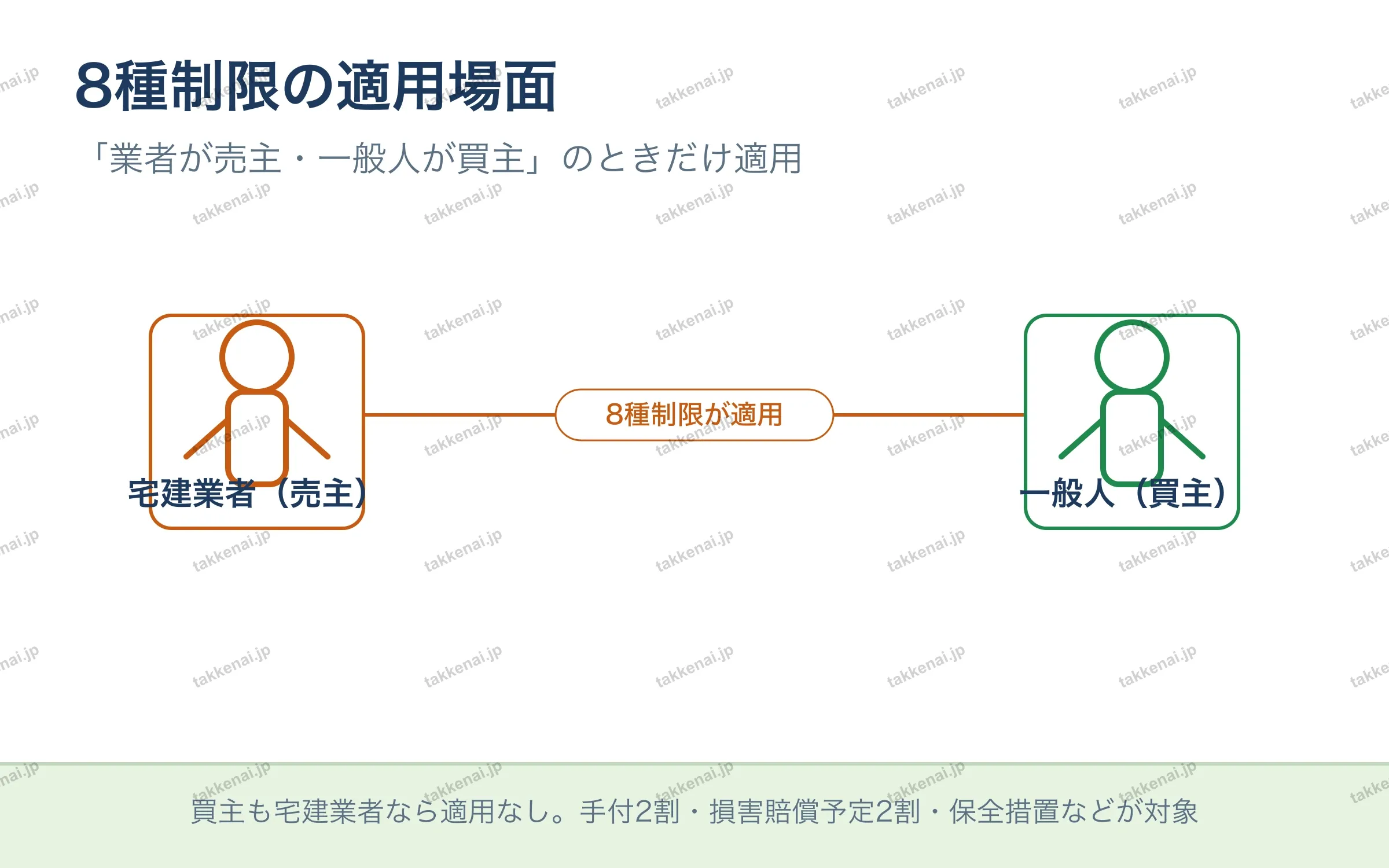 8種制限の適用場面

「業者が売主・一般人が買主」のときだけ適用

宅建業者（売主）

8種制限が適用

一般人（買主）

買主も宅建業者なら適用なし。手付2割・損害賠償予定2割・保全措置などが対象

takkenai.jp