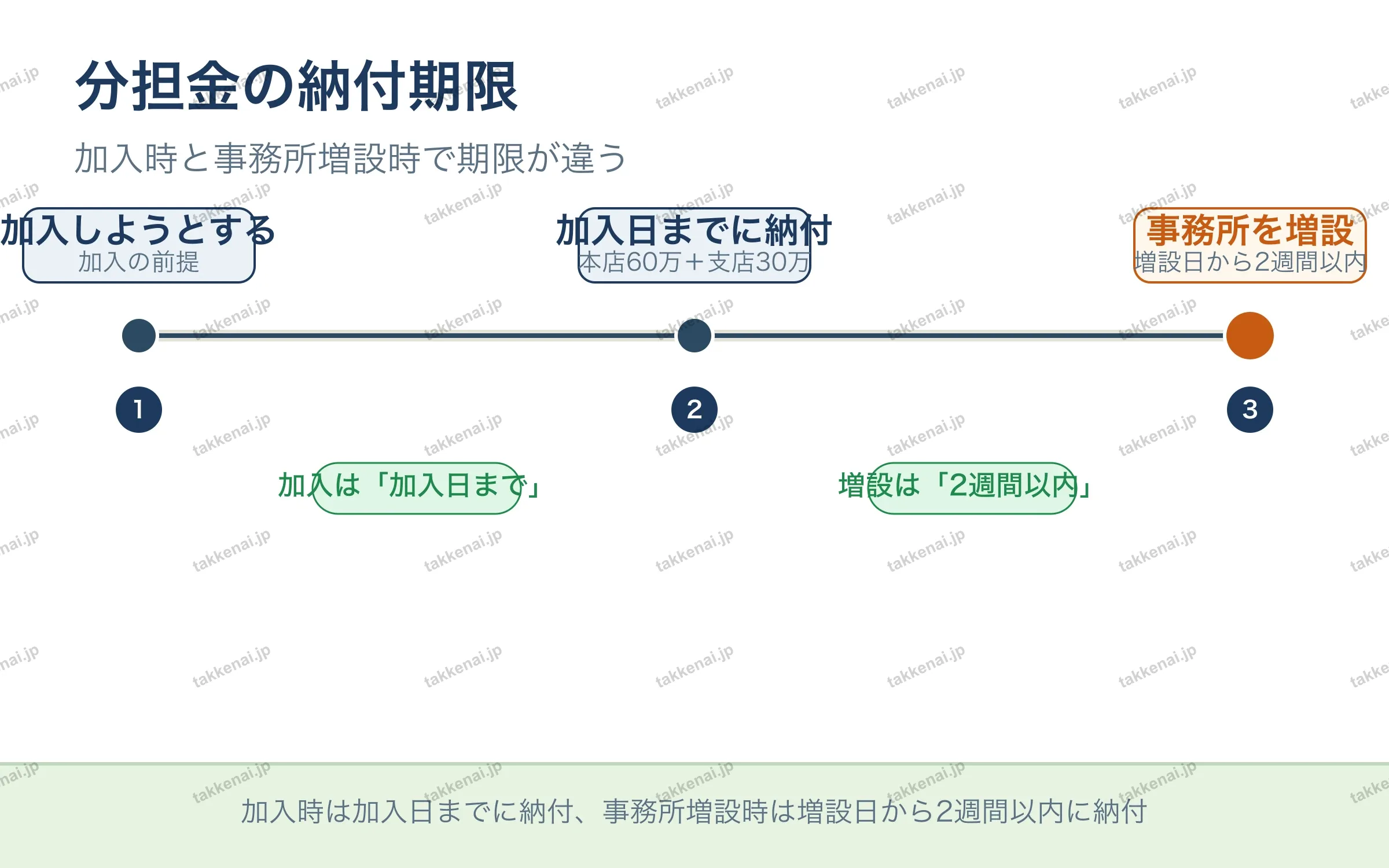 分担金の納付期限

加入時と事務所増設時で期限が違う

加入しようとする
加入の前提

加入日までに納付
本店60万＋支店30万

事務所を増設
増設日から2週間以内

1

2

3

加入は「加入日まで」

増設は「2週間以内」

加入時は加入日までに納付、事務所増設時は増設日から2週間以内に納付

takkenai.jp