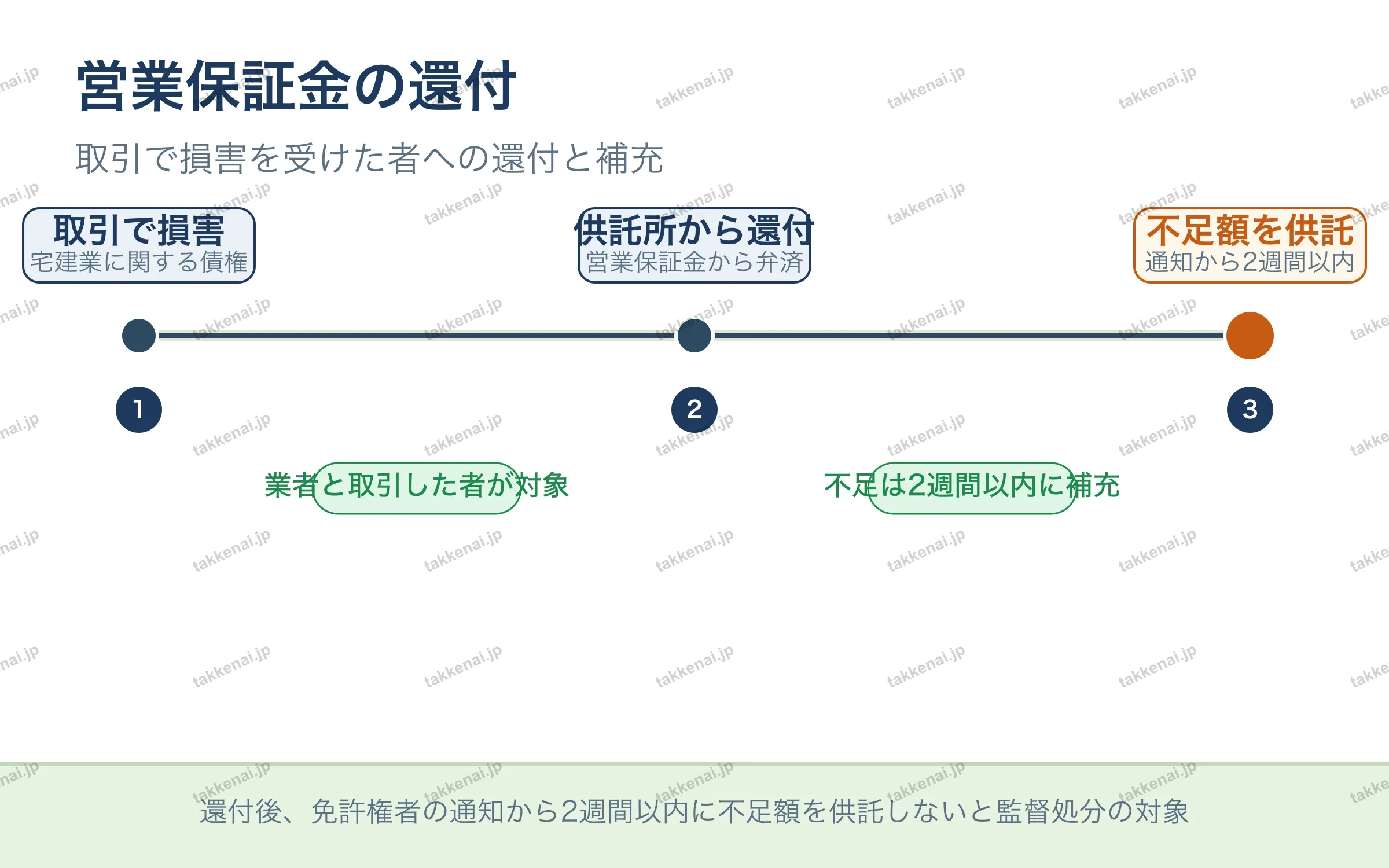 営業保証金の還付

取引で損害を受けた者への還付と補充

取引で損害
宅建業に関する債権

供託所から還付
営業保証金から弁済

不足額を供託
通知から2週間以内

1

2

3

業者と取引した者が対象

不足は2週間以内に補充

還付後、免許権者の通知から2週間以内に不足額を供託しないと監督処分の対象

takkenai.jp