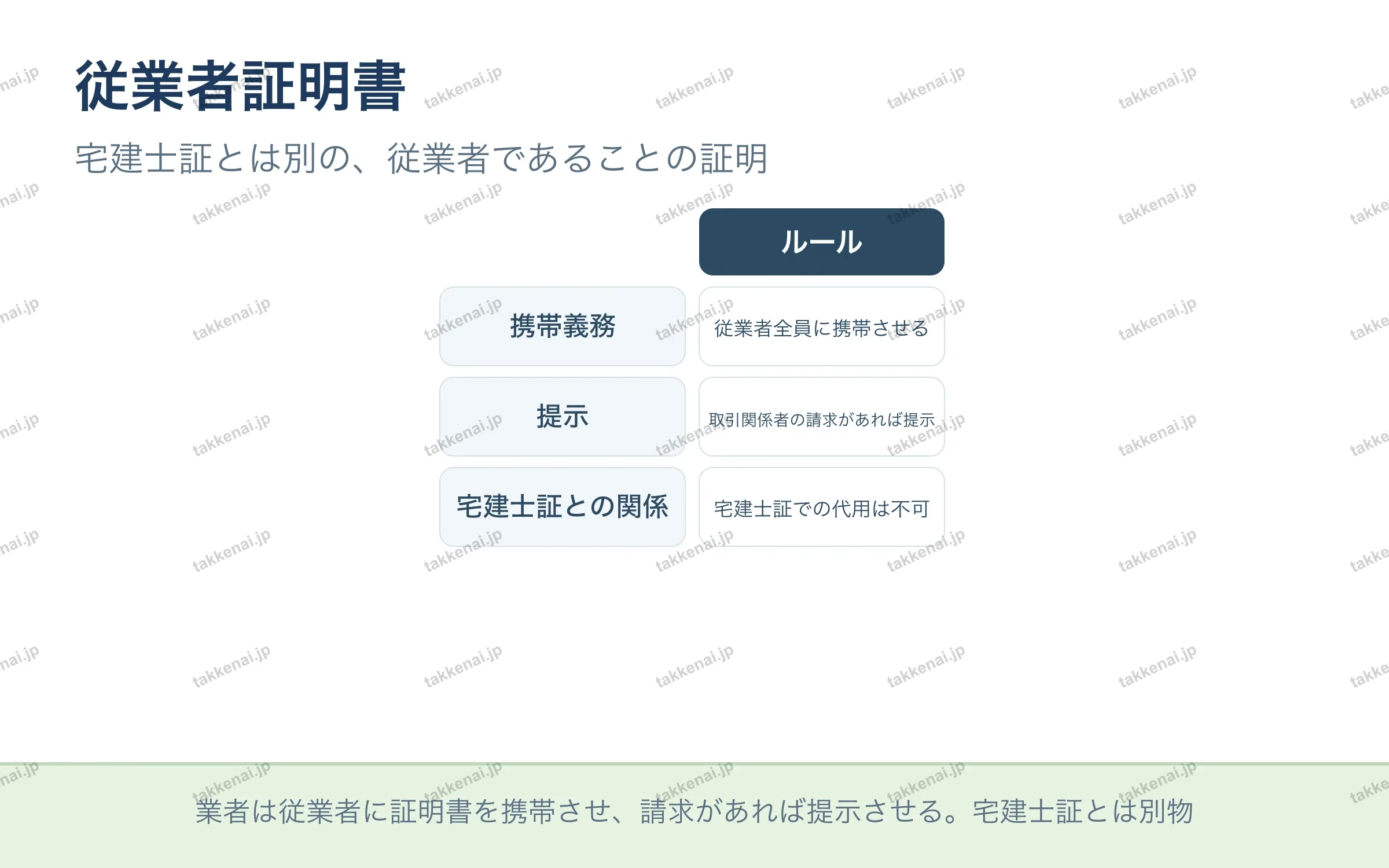 従業者証明書

宅建士証とは別の、従業者であることの証明

| | ルール |
|---|---|
| 携帯義務 | 従業者全員に携帯させる |
| 提示 | 取引関係者の請求があれば提示 |
| 宅建士証との関係 | 宅建士証での代用は不可 |

業者は従業者に証明書を携帯させ、請求があれば提示させる。宅建士証とは別物

takkenai.jp