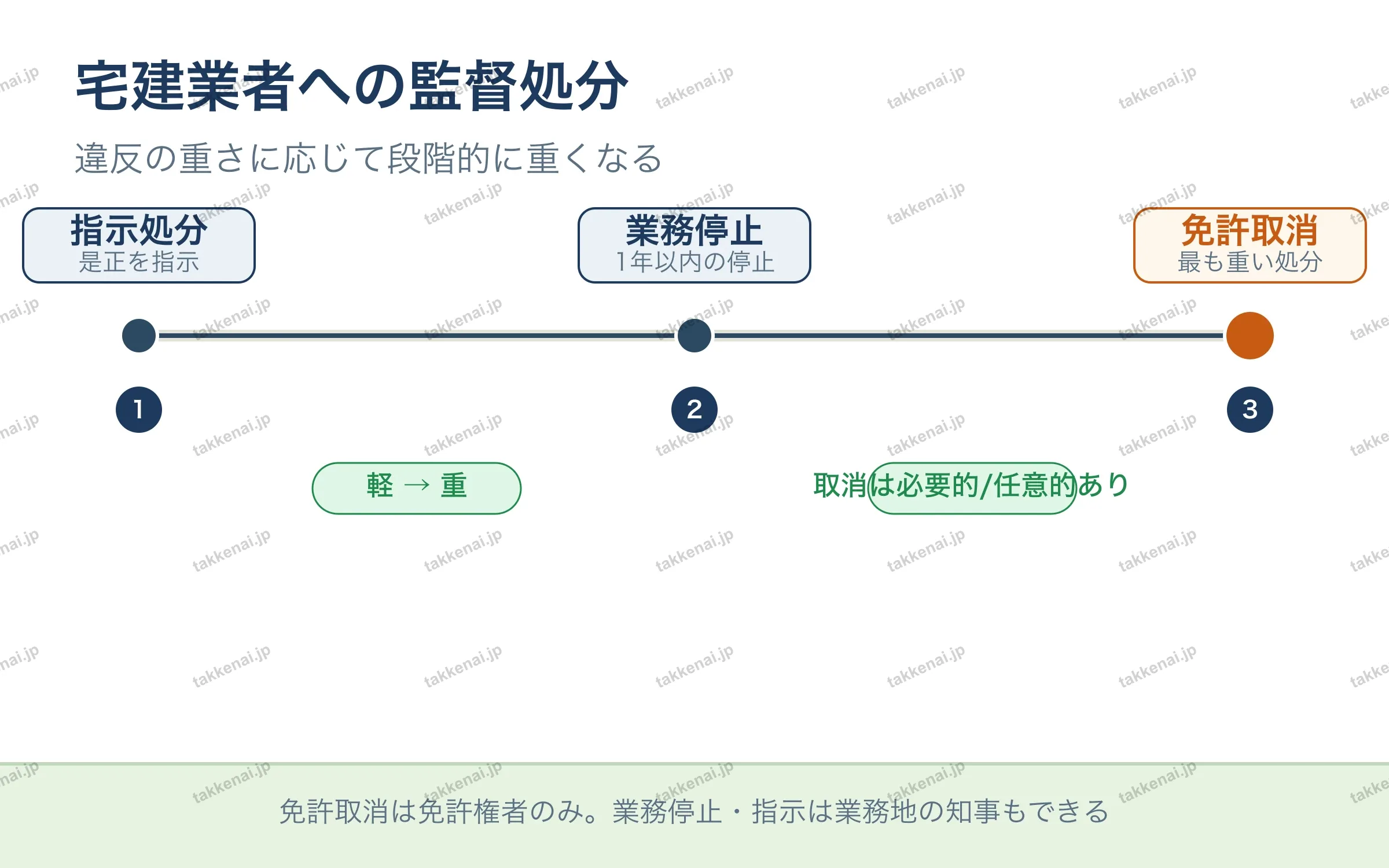 宅建業者への監督処分

違反の重さに応じて段階的に重くなる

指示処分
是正を指示

業務停止
1年以内の停止

免許取消
最も重い処分

1

2

3

軽 → 重

取消は必要的/任意的あり

免許取消は免許権者のみ。業務停止・指示は業務地の知事もできる

takkenai.jp