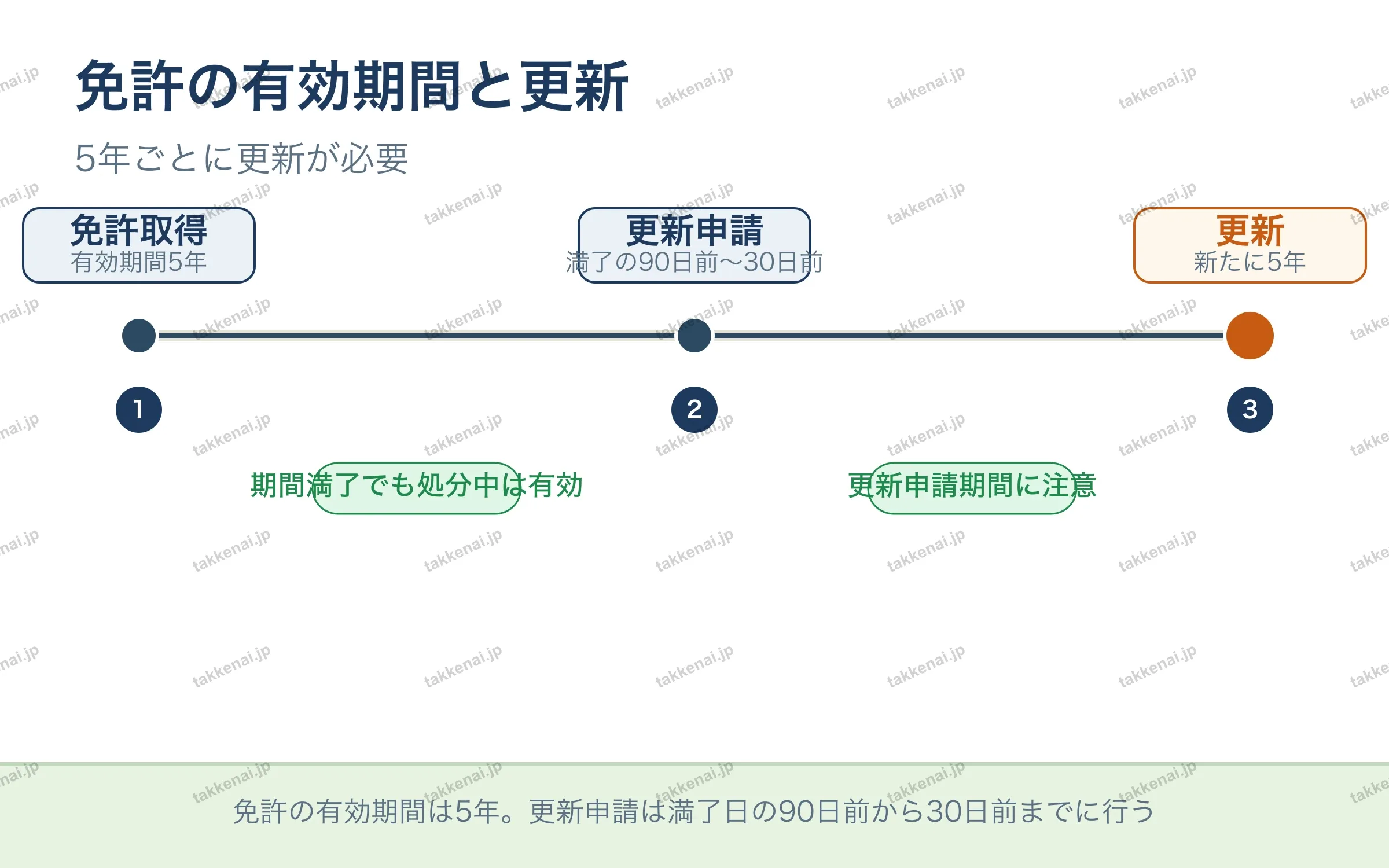 免許の有効期間と更新

5年ごとに更新が必要

免許取得
有効期間5年

更新申請
満了の90日前〜30日前

更新
新たに5年

1

2

3

期間満了でも処分中は有効

更新申請期間に注意

免許の有効期間は5年。更新申請は満了日の90日前から30日前までに行う

takkenai.jp