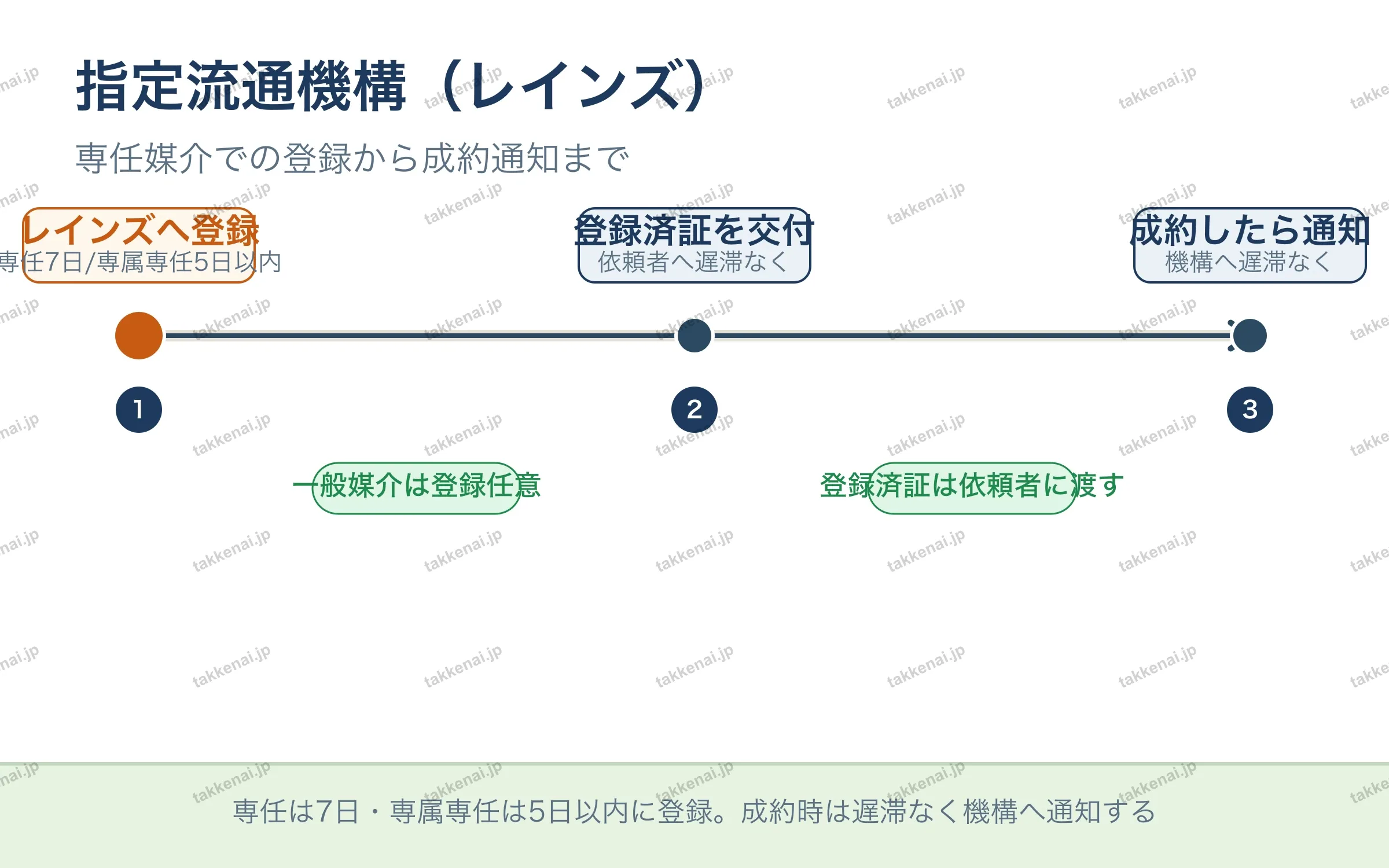 指定流通機構（レインズ）

専任媒介での登録から成約通知まで

レインズへ登録
専任7日/専属専任5日以内

登録済証を交付
依頼者へ遅滞なく

成約したら通知
機構へ遅滞なく

1

2

3

一般媒介は登録任意

登録済証は依頼者に渡す

専任は7日・専属専任は5日以内に登録。成約時は遅滞なく機構へ通知する

takkenai.jp