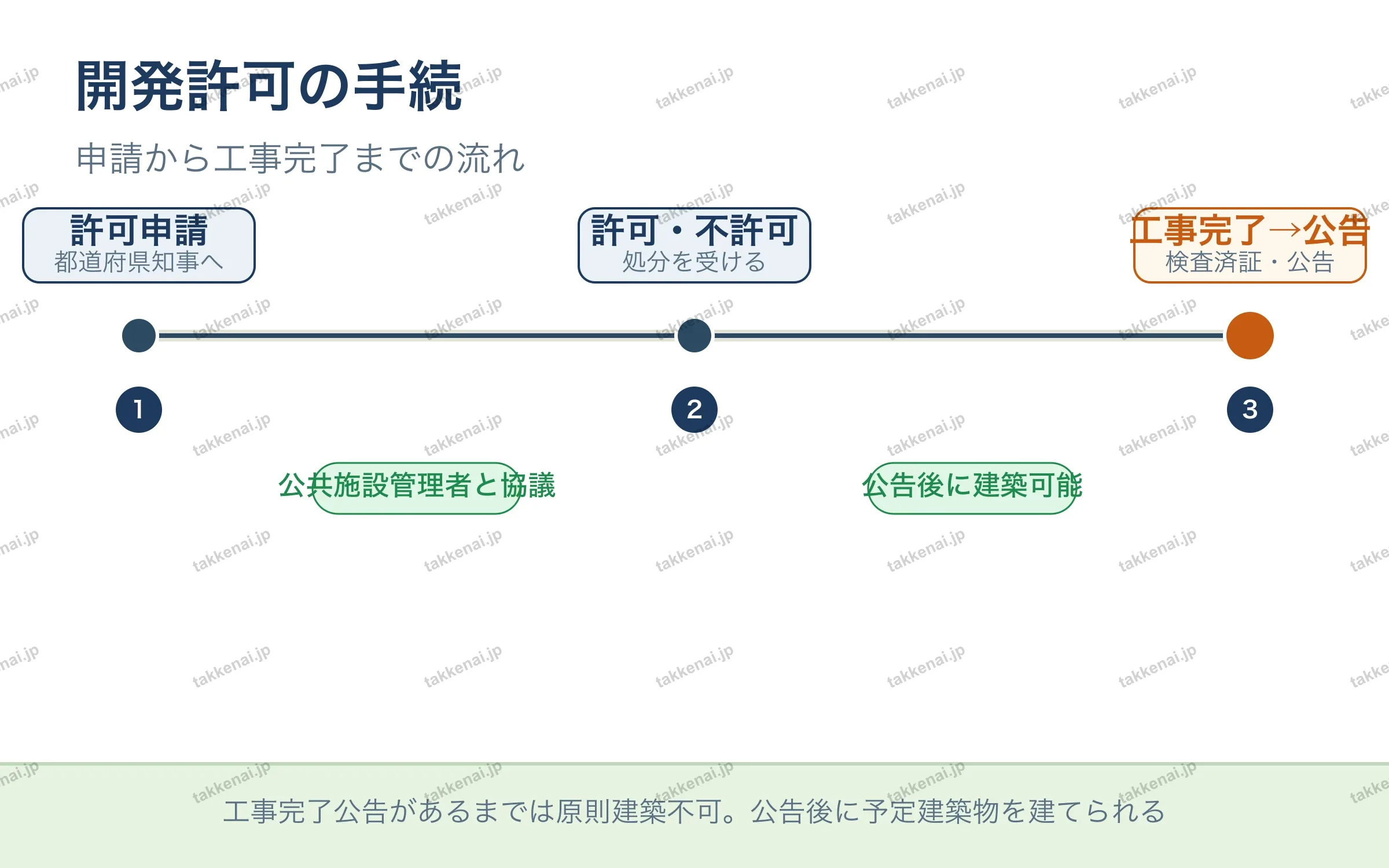 開発許可の手続

申請から工事完了までの流れ

許可申請
都道府県知事へ

許可・不許可
処分を受ける

工事完了→公告
検査済証・公告

1

2

3

公共施設管理者と協議

公告後に建築可能

工事完了公告があるまでは原則建築不可。公告後に予定建築物を建てられる

takkenai.jp