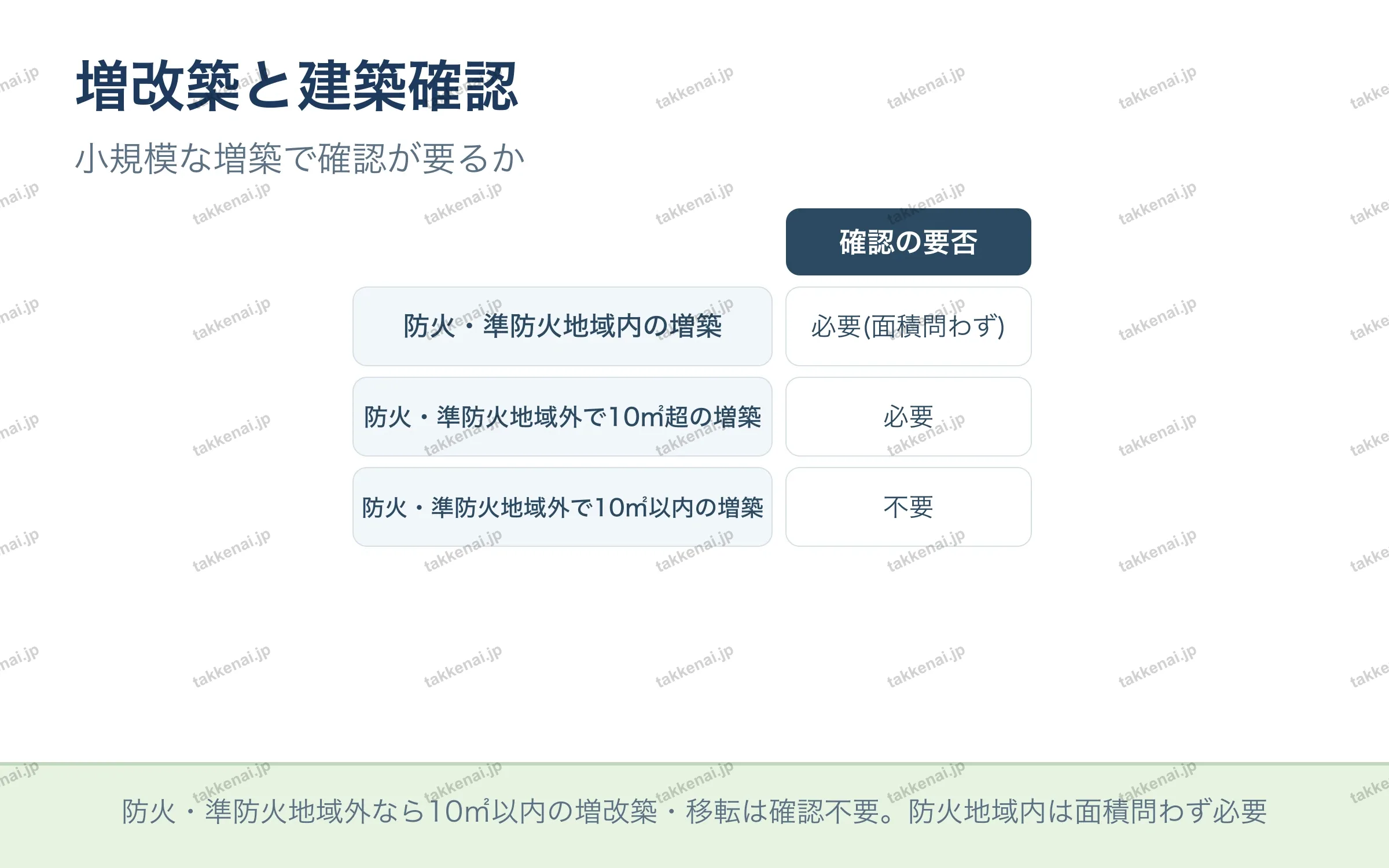 増改築と建築確認

小規模な増築で確認が要るか

| | 確認の要否 |
|---|---|
| 防火・準防火地域内の増築 | 必要(面積問わず) |
| 防火・準防火地域外で10㎡超の増築 | 必要 |
| 防火・準防火地域外で10㎡以内の増築 | 不要 |

防火・準防火地域外なら10㎡以内の増改築・移転は確認不要。防火地域内は面積問わず必要

takkenai.jp