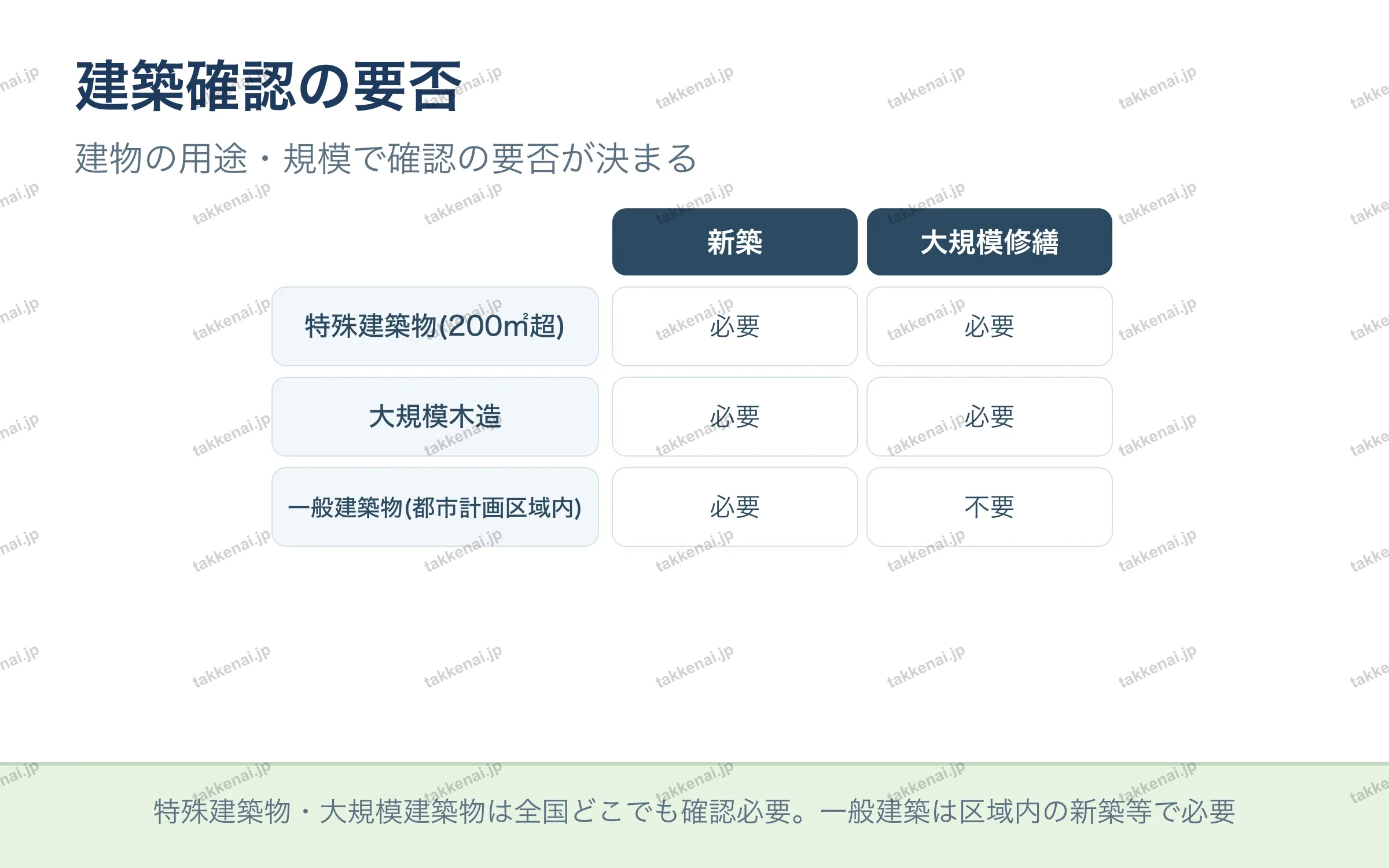 建築確認の要否

建物の用途・規模で確認の要否が決まる

|  | 新築 | 大規模修繕 |
|---|---|---|
| 特殊建築物(200㎡超) | 必要 | 必要 |
| 大規模木造 | 必要 | 必要 |
| 一般建築物(都市計画区域内) | 必要 | 不要 |

特殊建築物・大規模建築物は全国どこでも確認必要。一般建築は区域内の新築等で必要

takkenai.jp