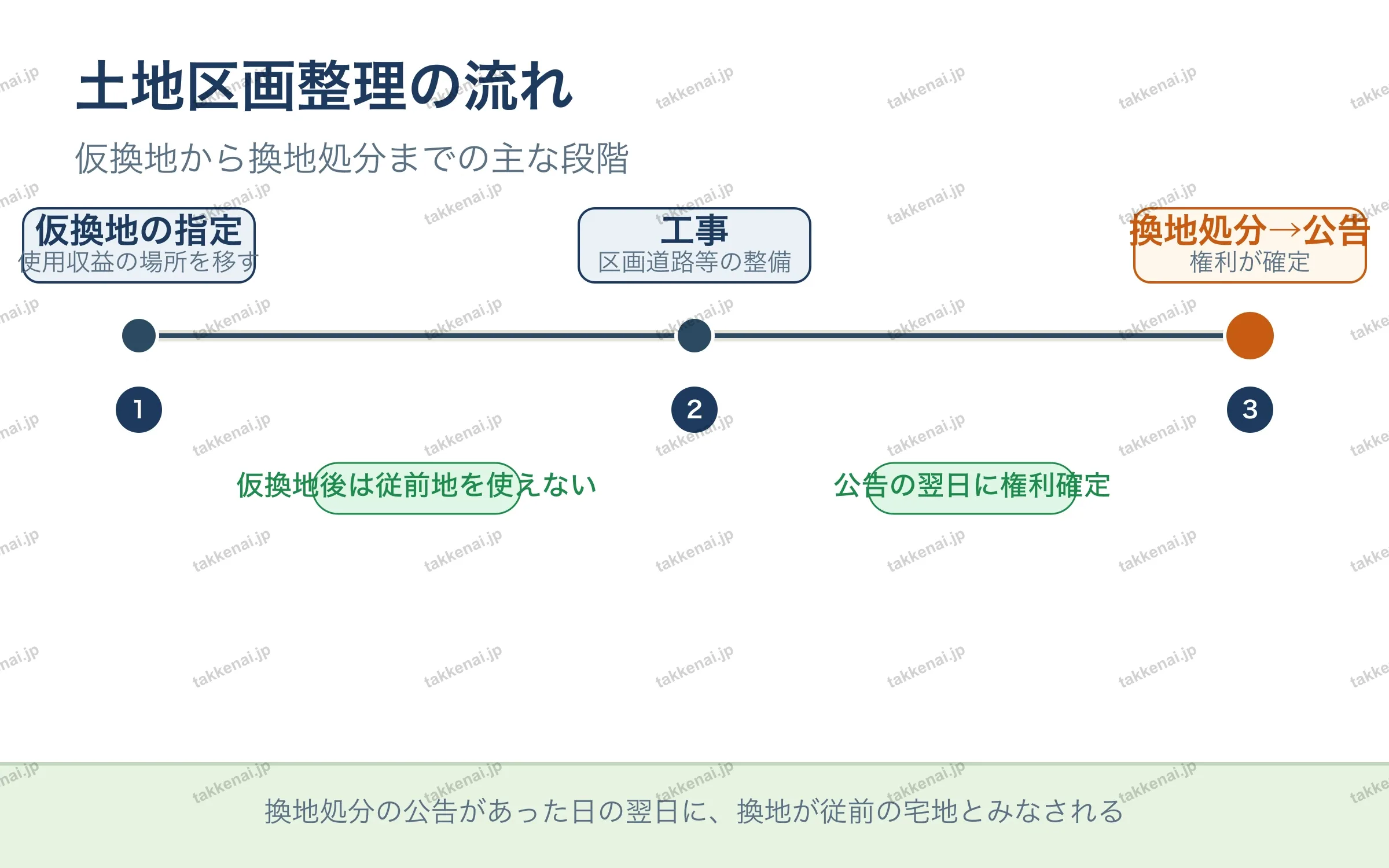 土地区画整理の流れ

仮換地から換地処分までの主な段階

仮換地の指定
使用収益の場所を移す

工事
区画道路等の整備

換地処分→公告
権利が確定

1

2

3

仮換地後は従前地を使えない

公告の翌日に権利確定

換地処分の公告があった日の翌日に、換地が従前の宅地とみなされる

takkenai.jp