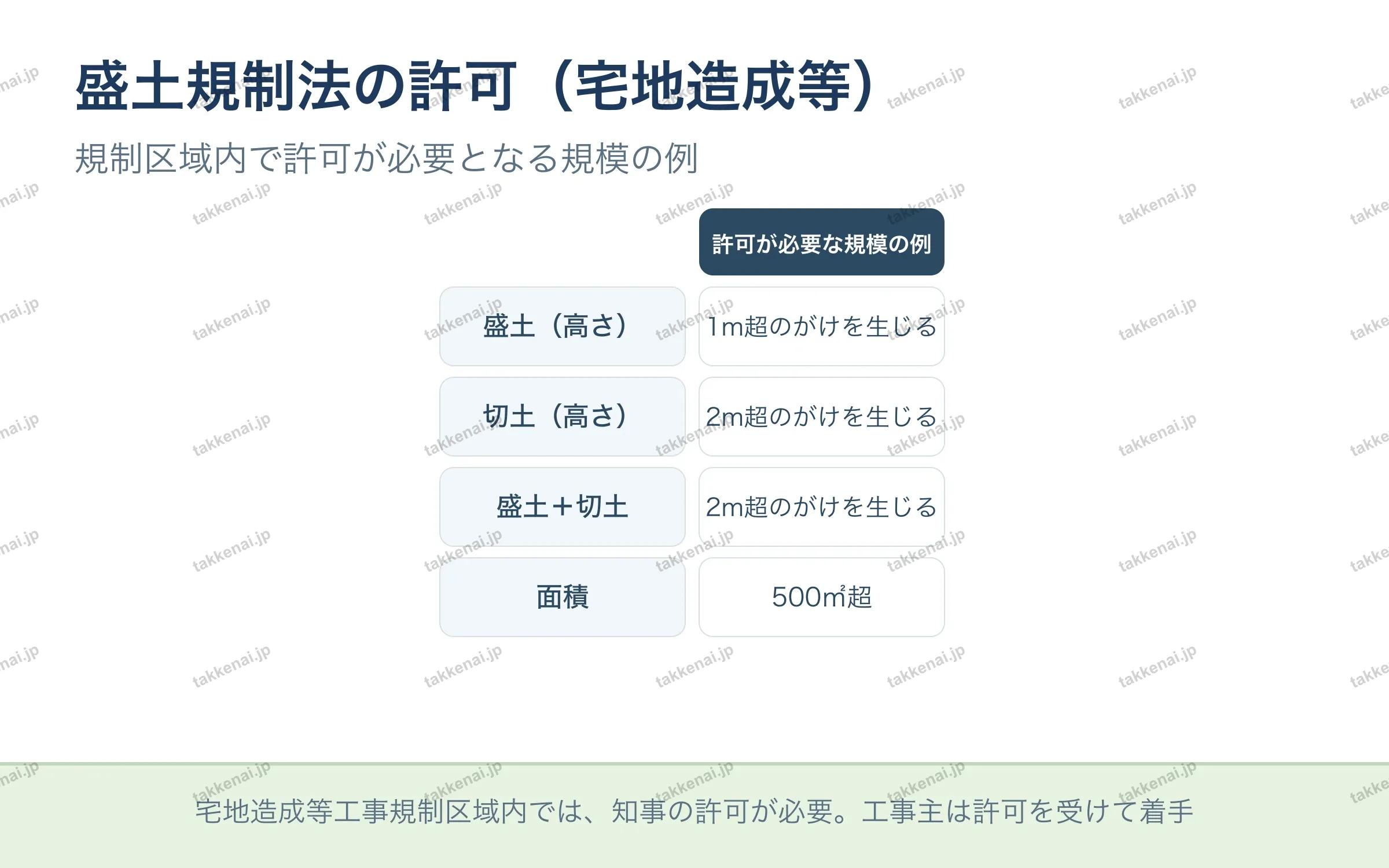 盛土規制法の許可（宅地造成等）

規制区域内で許可が必要となる規模の例

| | 許可が必要な規模の例 |
|---|---|
| 盛土（高さ） | 1m超のがけを生じる |
| 切土（高さ） | 2m超のがけを生じる |
| 盛土＋切土 | 2m超のがけを生じる |
| 面積 | 500㎡超 |

宅地造成等工事規制区域内では、知事の許可が必要。工事主は許可を受けて着手

takkenai.jp