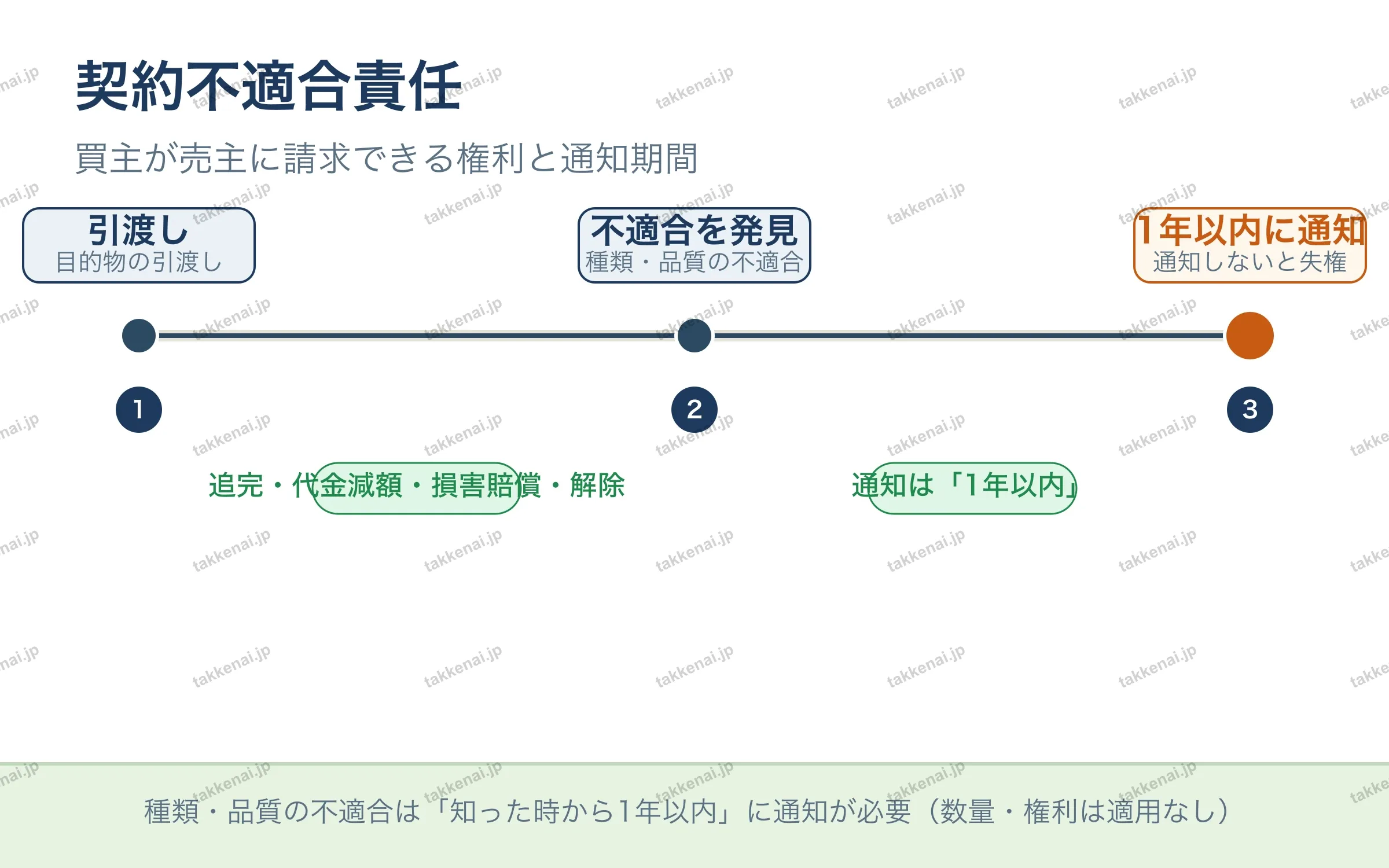 契約不適合責任

買主が売主に請求できる権利と通知期間

引渡し
目的物の引渡し

不適合を発見
種類・品質の不適合

1年以内に通知
通知しないと失権

1

2

3

追完・代金減額・損害賠償・解除

通知は「1年以内」

種類・品質の不適合は「知った時から1年以内」に通知が必要（数量・権利は適用なし）

takkenai.jp