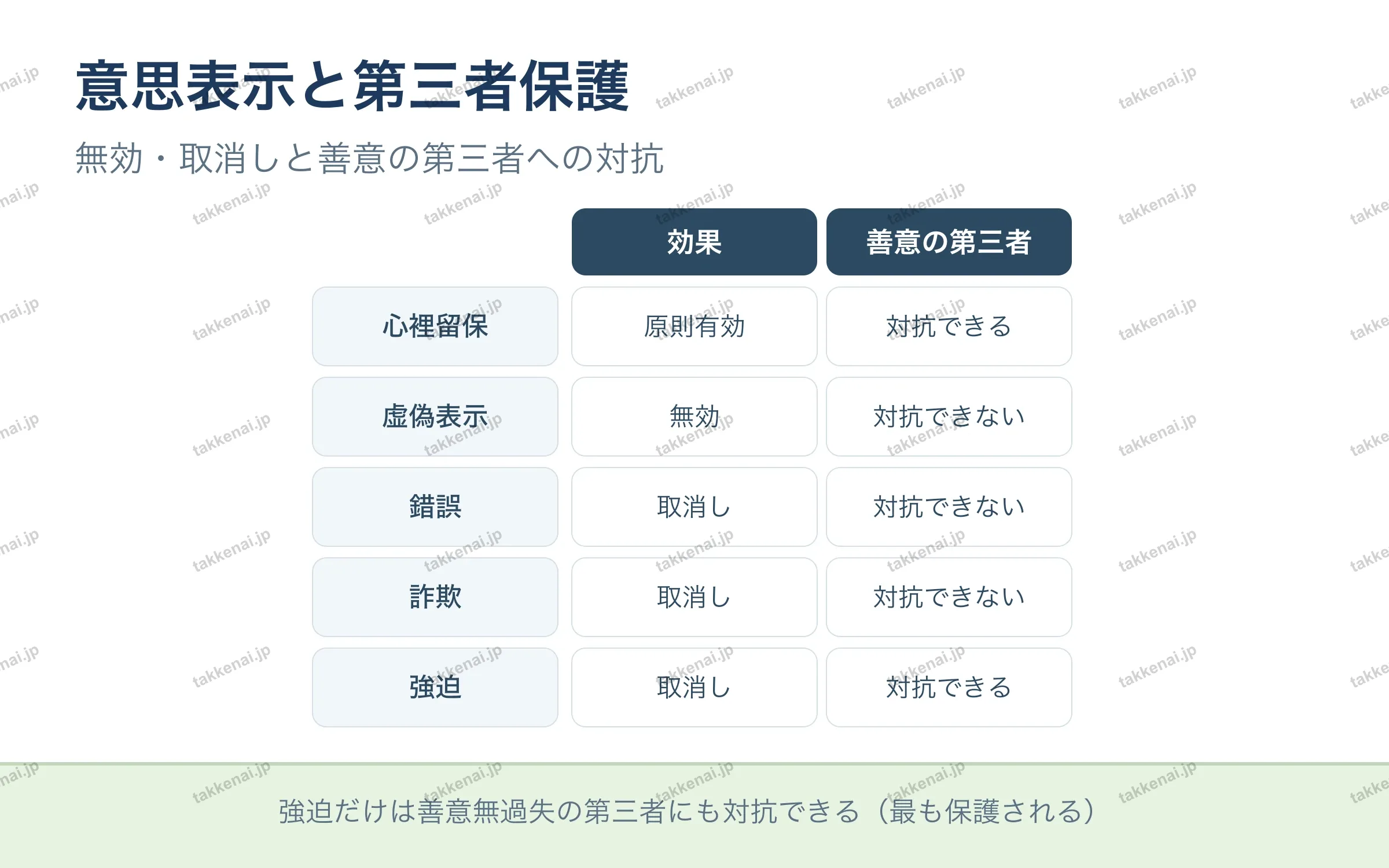 意思表示と第三者保護

無効・取消しと善意の第三者への対抗

| | 効果 | 善意の第三者 |
|---|---|---|
| 心裡留保 | 原則有効 | 対抗できる |
| 虚偽表示 | 無効 | 対抗できない |
| 錯誤 | 取消し | 対抗できない |
| 詐欺 | 取消し | 対抗できない |
| 強迫 | 取消し | 対抗できる |

強迫だけは善意無過失の第三者にも対抗できる（最も保護される）

takkenai.jp