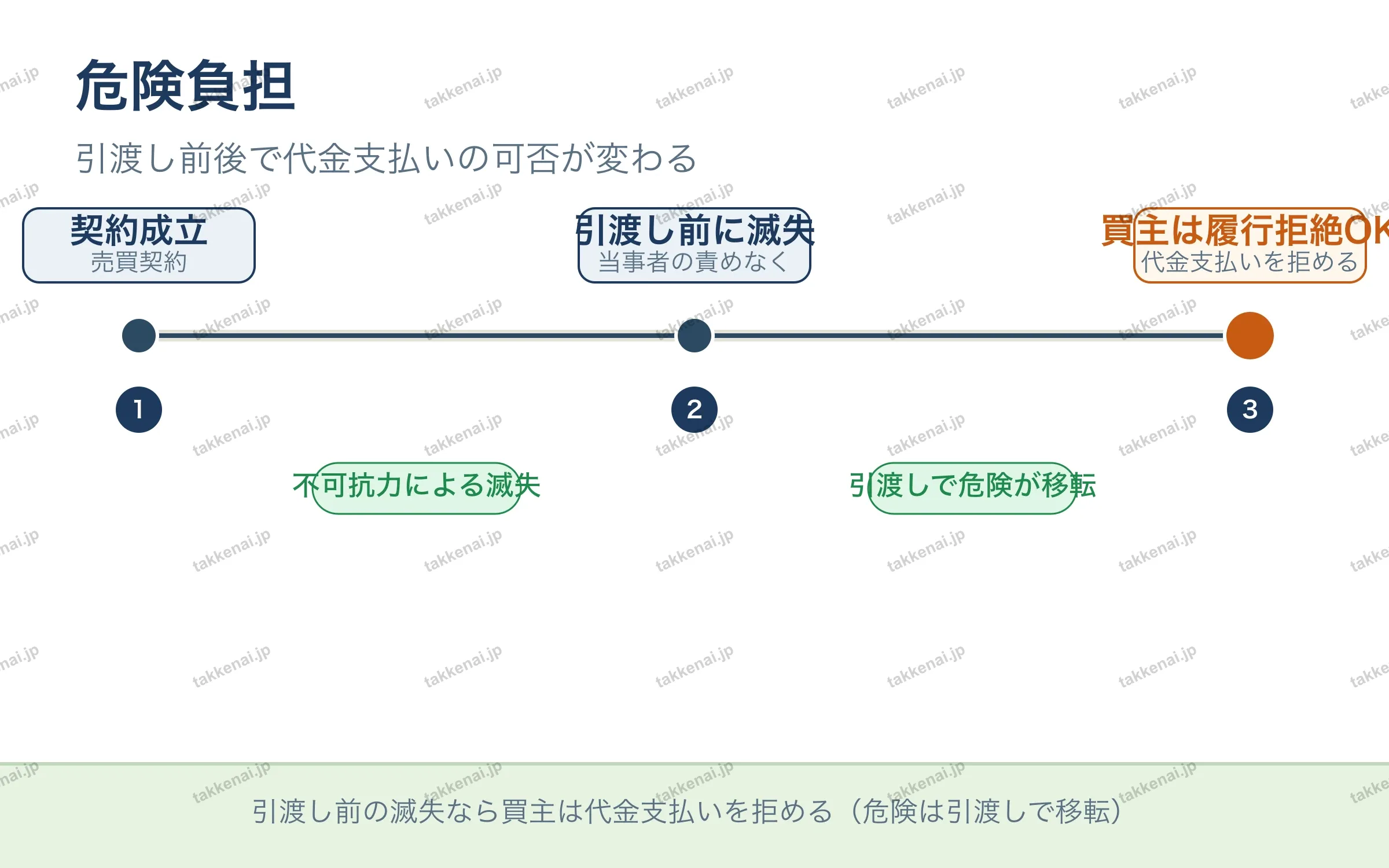 危険負担

引渡し前後で代金支払いの可否が変わる

契約成立
売買契約

引渡し前に滅失
当事者の責めなく

買主は履行拒絶OK
代金支払いを拒める

1

2

3

不可抗力による滅失

引渡しで危険が移転

引渡し前の滅失なら買主は代金支払いを拒める（危険は引渡しで移転）

takkenai.jp