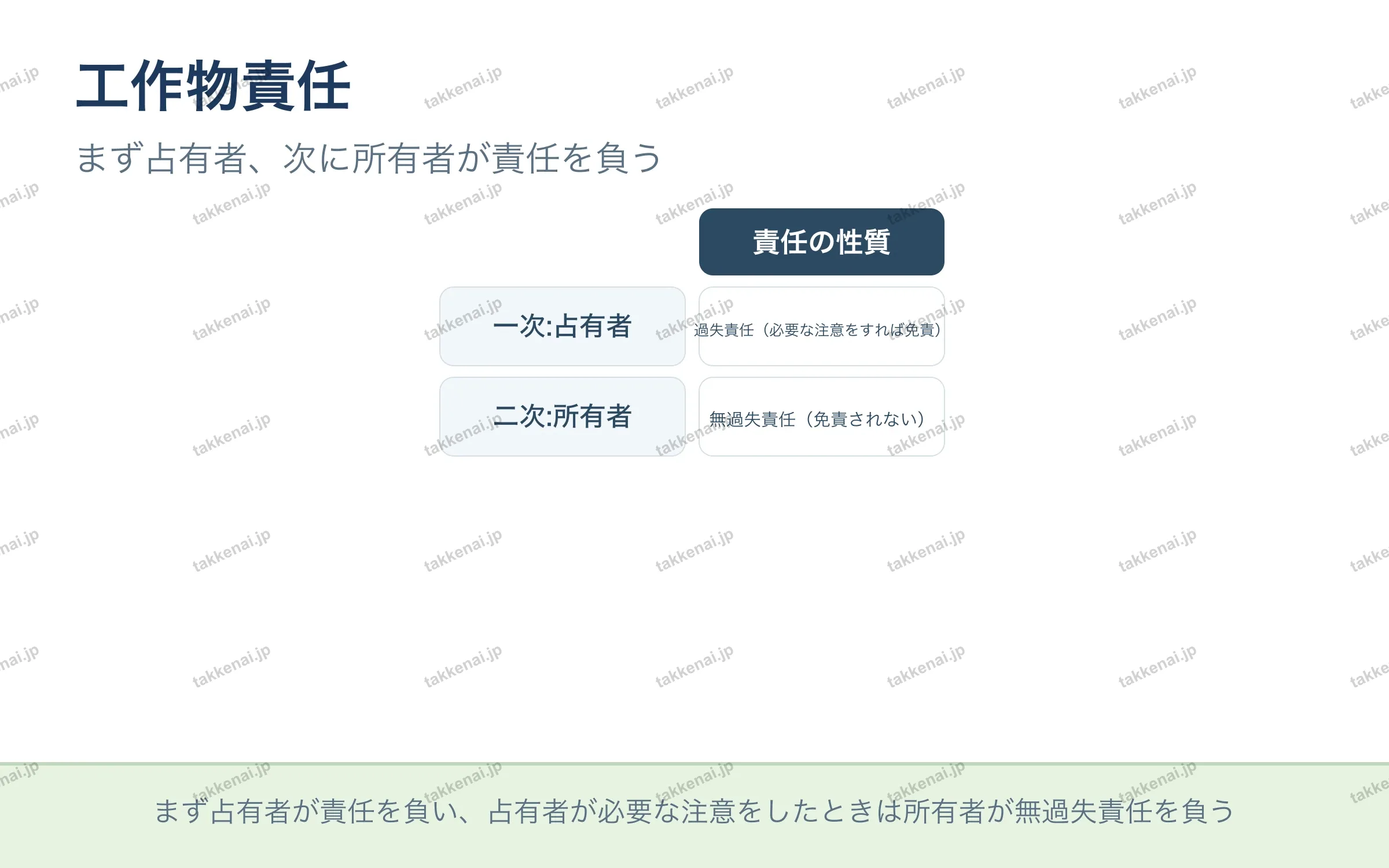 工作物責任

まず占有者、次に所有者が責任を負う

| | 責任の性質 |
|---|---|
| 一次:占有者 | 過失責任（必要な注意をすれば免責） |
| 二次:所有者 | 無過失責任（免責されない） |

まず占有者が責任を負い、占有者が必要な注意をしたときは所有者が無過失責任を負う

takkenai.jp