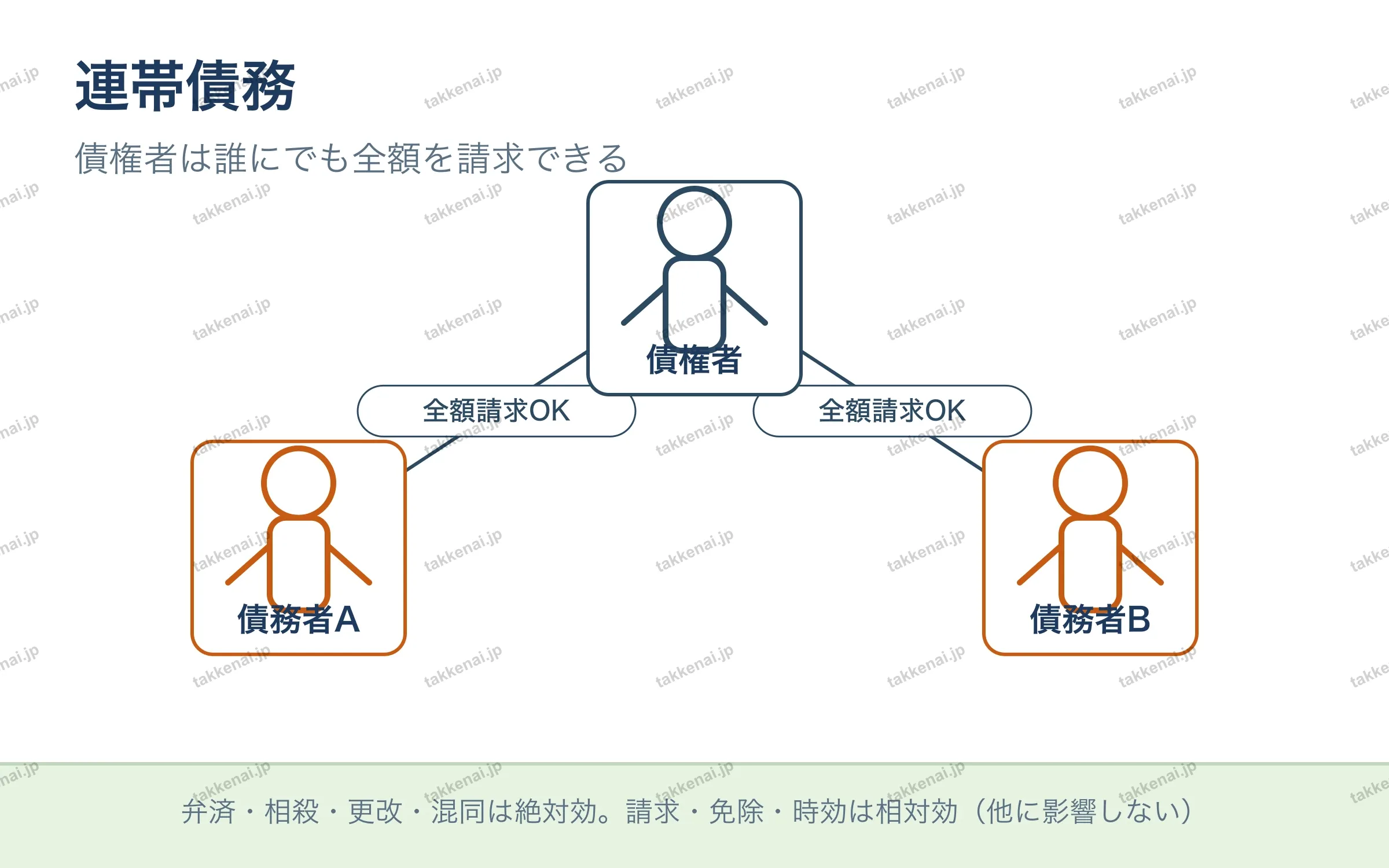 連帯債務

債権者は誰にでも全額を請求できる

債権者

全額請求OK

全額請求OK

債務者A

債務者B

弁済・相殺・更改・混同は絶対効。請求・免除・時効は相対効（他に影響しない）

takkenai.jp