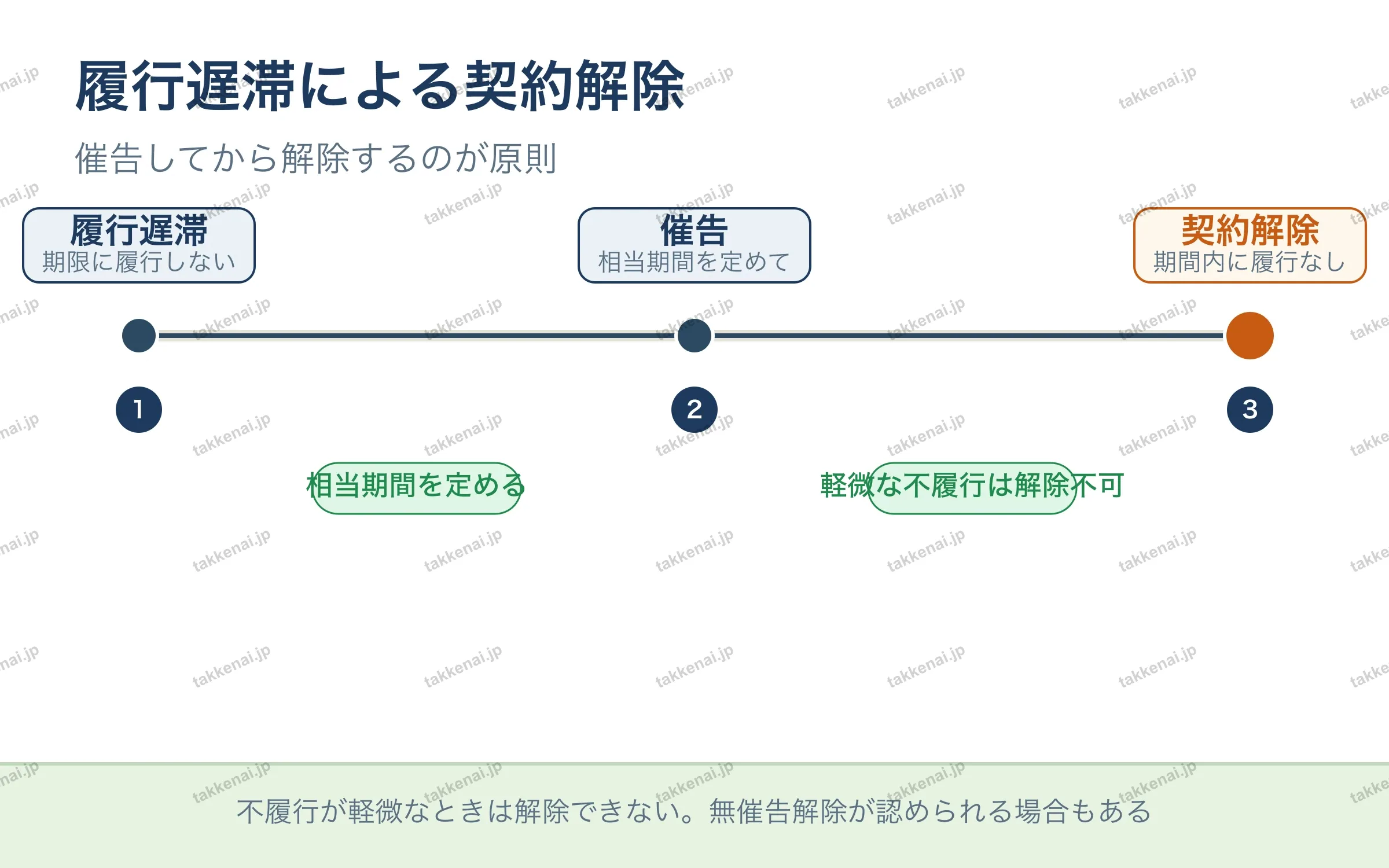 履行遅滞による契約解除

催告してから解除するのが原則

履行遅滞
期限に履行しない

催告
相当期間を定めて

契約解除
期間内に履行なし

1

2

3

相当期間を定める

軽微な不履行は解除不可

不履行が軽微なときは解除できない。無催告解除が認められる場合もある

takkenai.jp