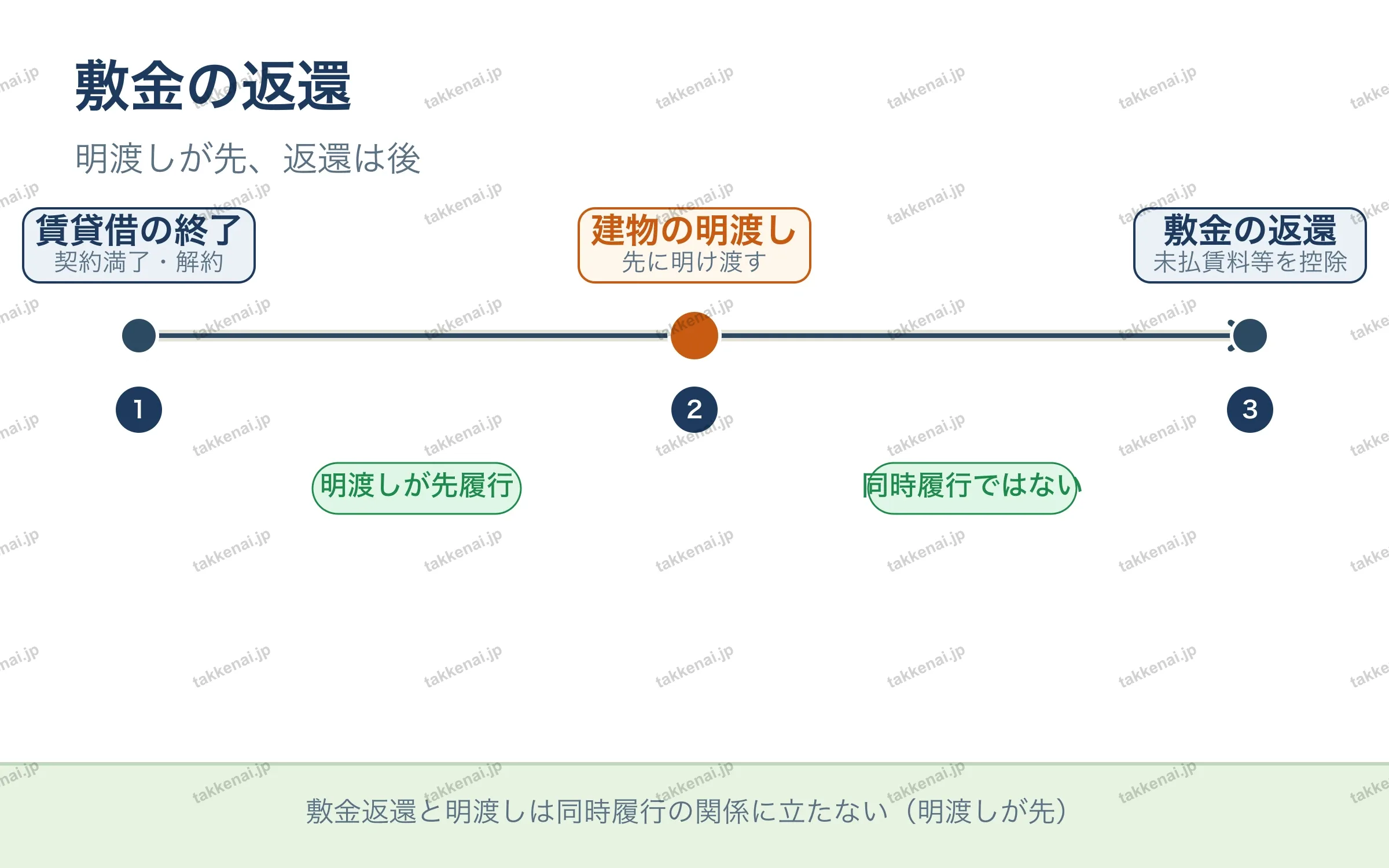 敷金の返還

明渡しが先、返還は後

賃貸借の終了
契約満了・解約

建物の明渡し
先に明け渡す

敷金の返還
未払賃料等を控除

1

2

3

明渡しが先履行

同時履行ではない

敷金返還と明渡しは同時履行の関係に立たない（明渡しが先）

takkenai.jp