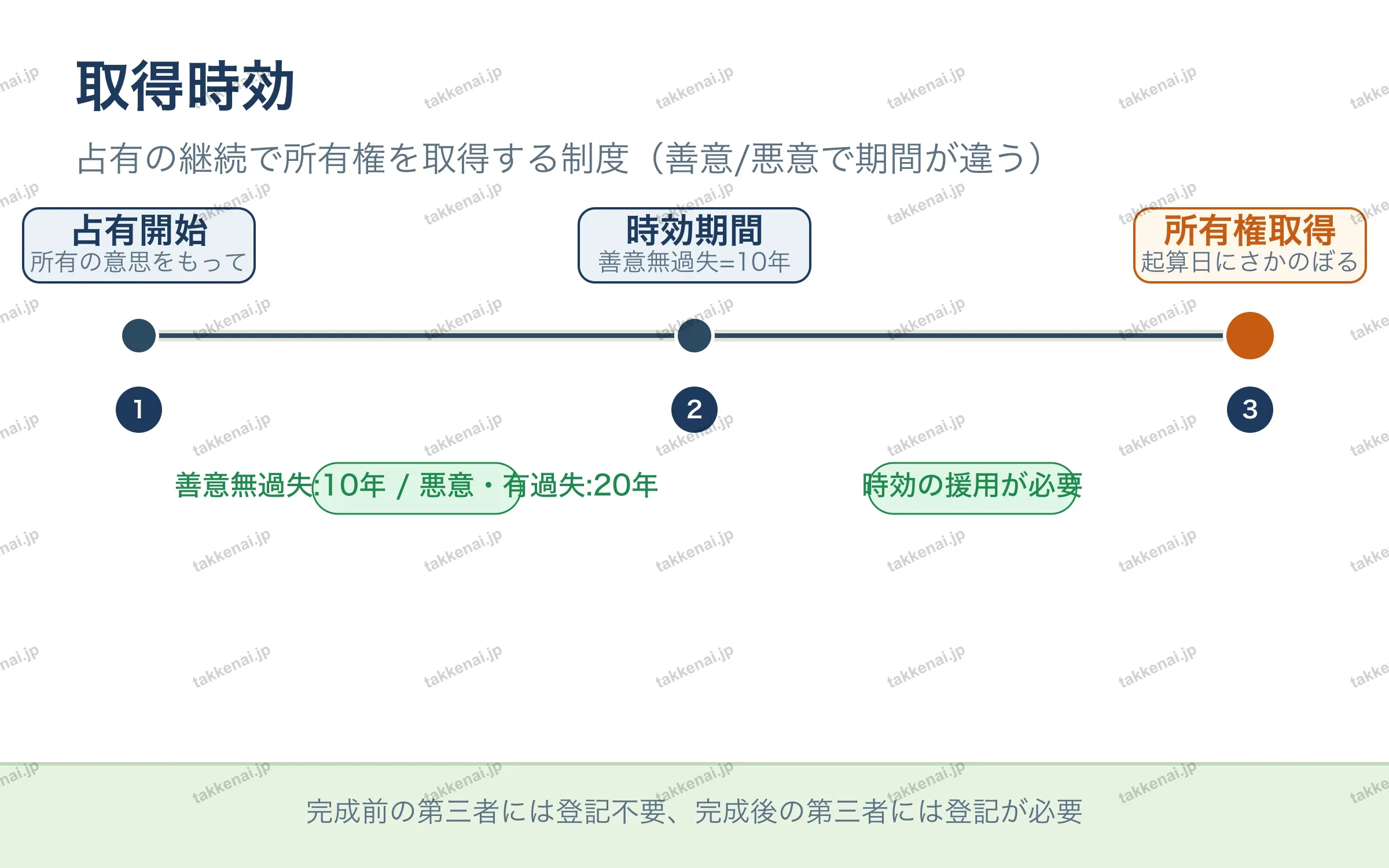 取得時効

占有の継続で所有権を取得する制度（善意/悪意で期間が違う）

占有開始
所有の意思をもって

時効期間
善意無過失=10年

所有権取得
起算日にさかのぼる

1

2

3

善意無過失:10年 / 悪意・有過失:20年

時効の援用が必要

完成前の第三者には登記不要、完成後の第三者には登記が必要

takkenai.jp