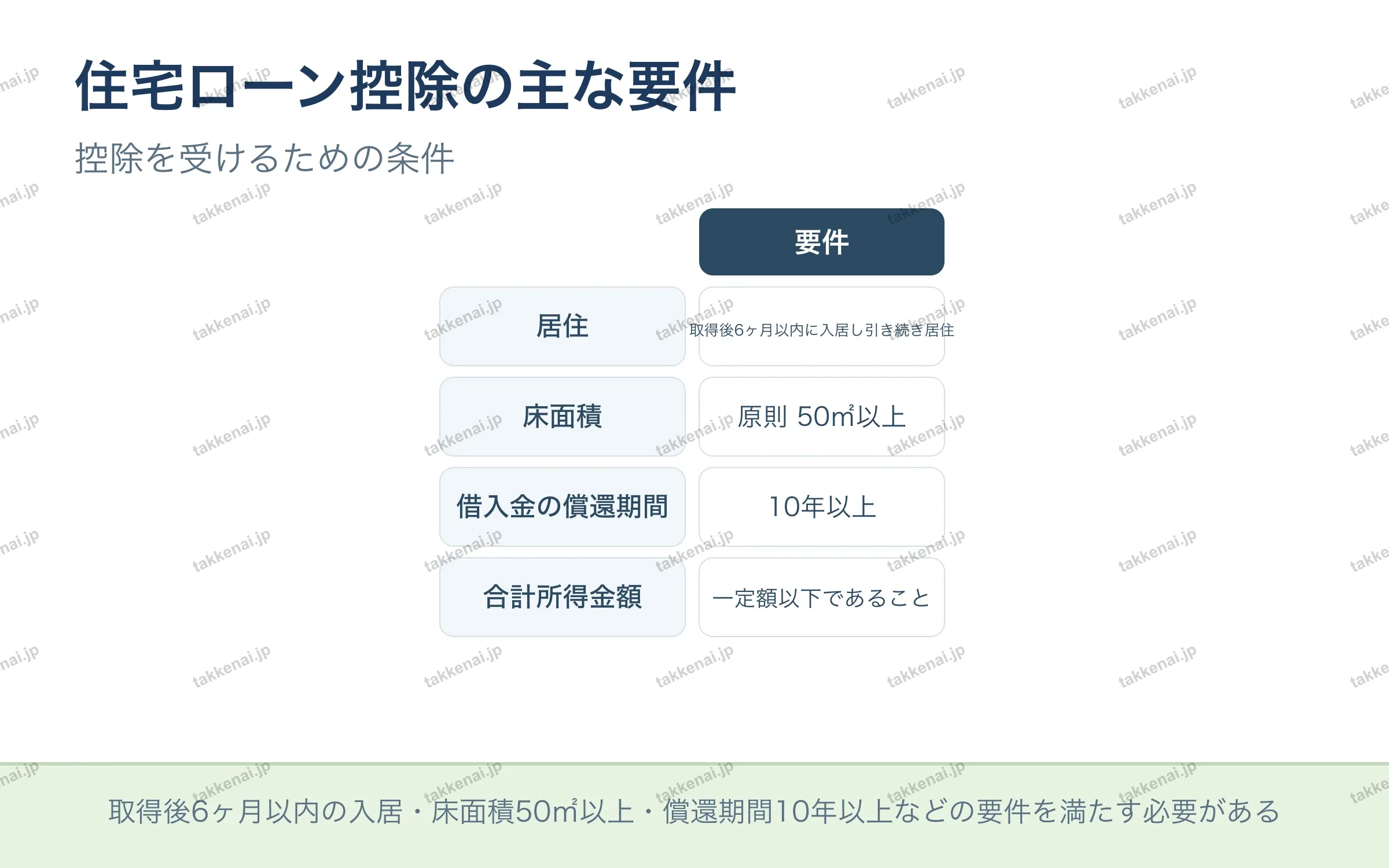 住宅ローン控除の主な要件

控除を受けるための条件

| | 要件 |
|---|---|
| 居住 | 取得後6ヶ月以内に入居し引き続き居住 |
| 床面積 | 原則 50㎡以上 |
| 借入金の償還期間 | 10年以上 |
| 合計所得金額 | 一定額以下であること |

取得後6ヶ月以内の入居・床面積50㎡以上・償還期間10年以上などの要件を満たす必要がある

takkenai.jp